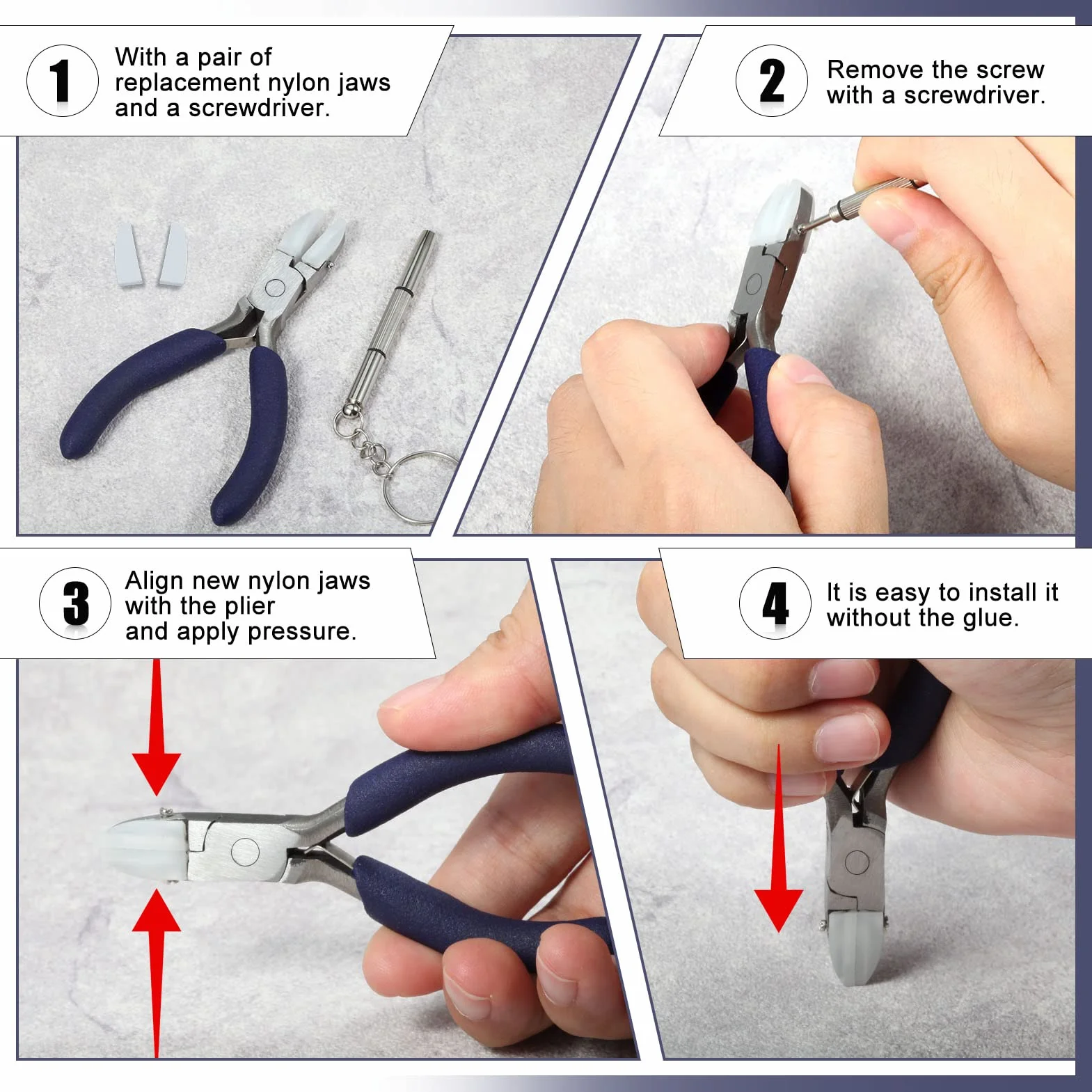 1
With a pair of replacement nylon jaws and a screwdriver.

2
Remove the screw with a screwdriver.

3
Align new nylon jaws with the plier and apply pressure.

4
It is easy to install it without the glue.