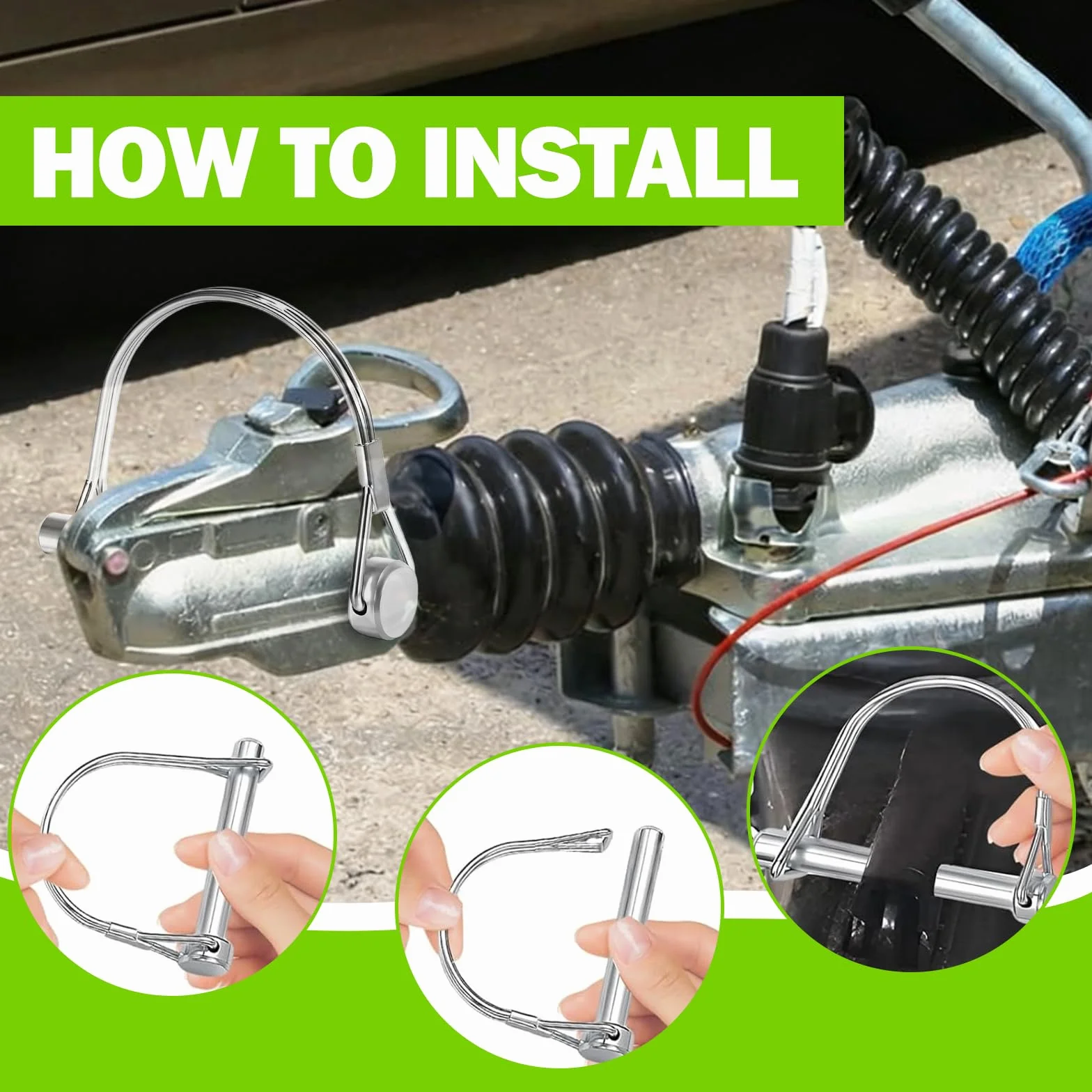 HOW TO INSTALL