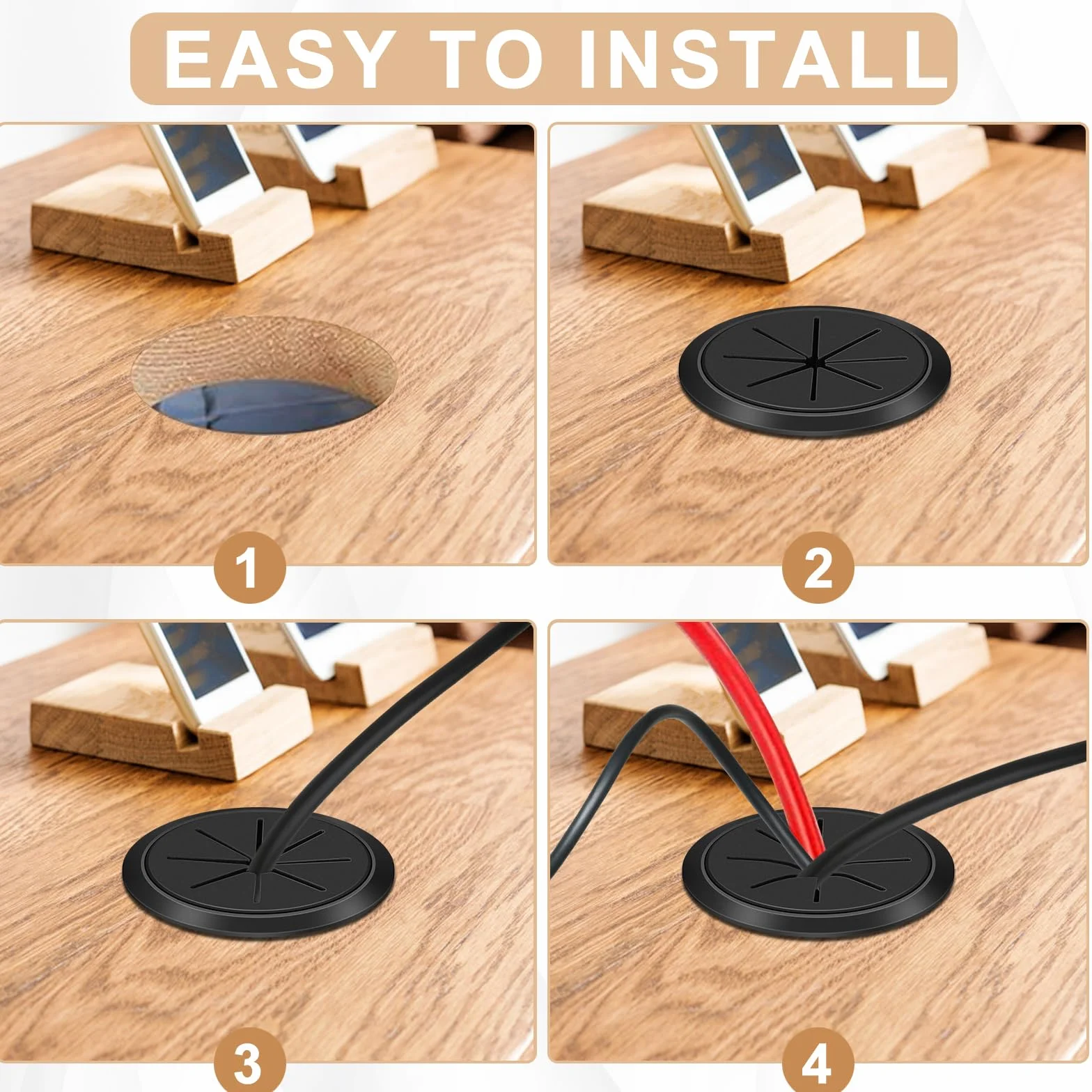 EASY TO INSTALL

1

2

3

4