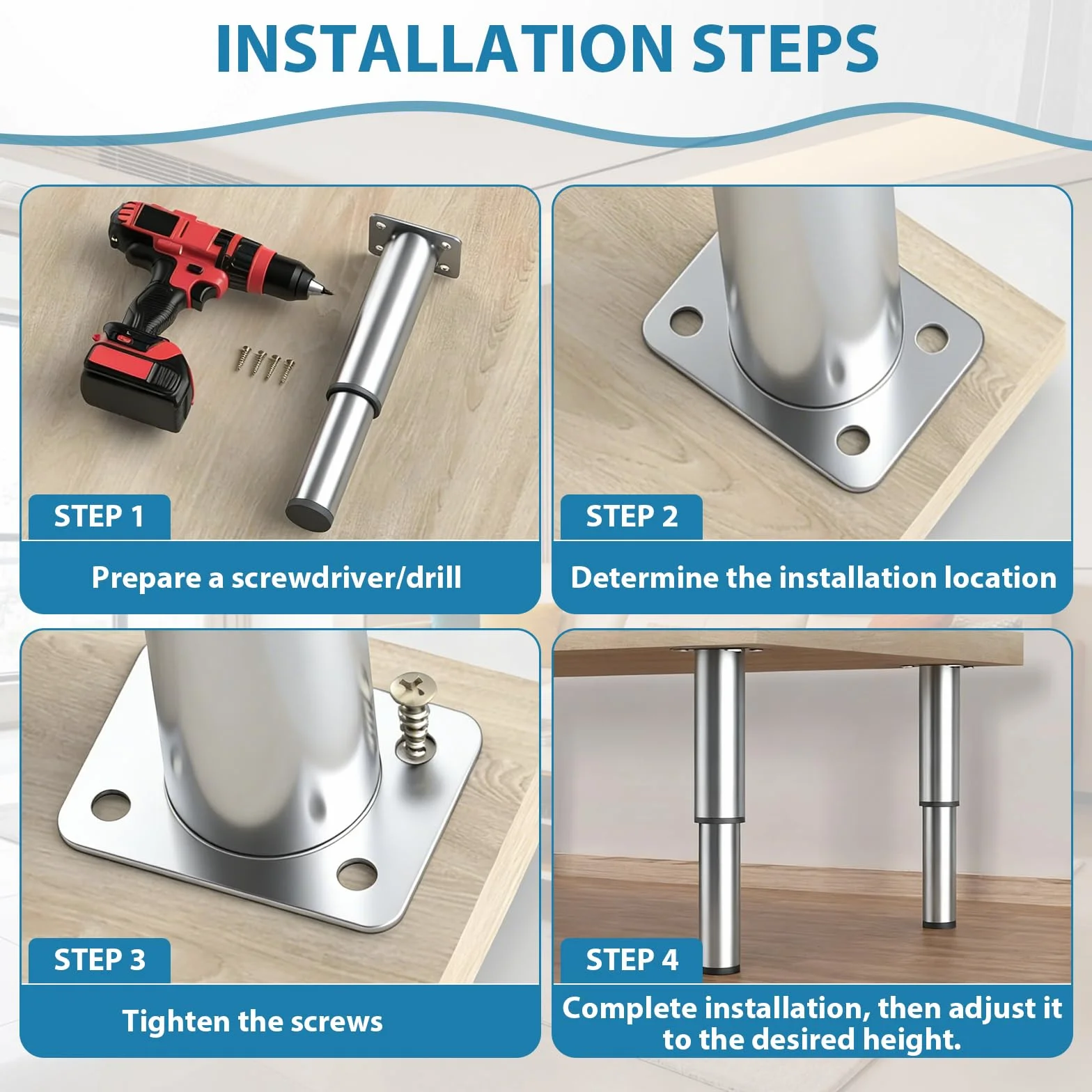 INSTALLATION STEPS

STEP 1

Prepare a screwdriver/drill

STEP 2

Determine the installation location

STEP 3

Tighten the screws

STEP 4

Complete installation, then adjust it to the desired height.