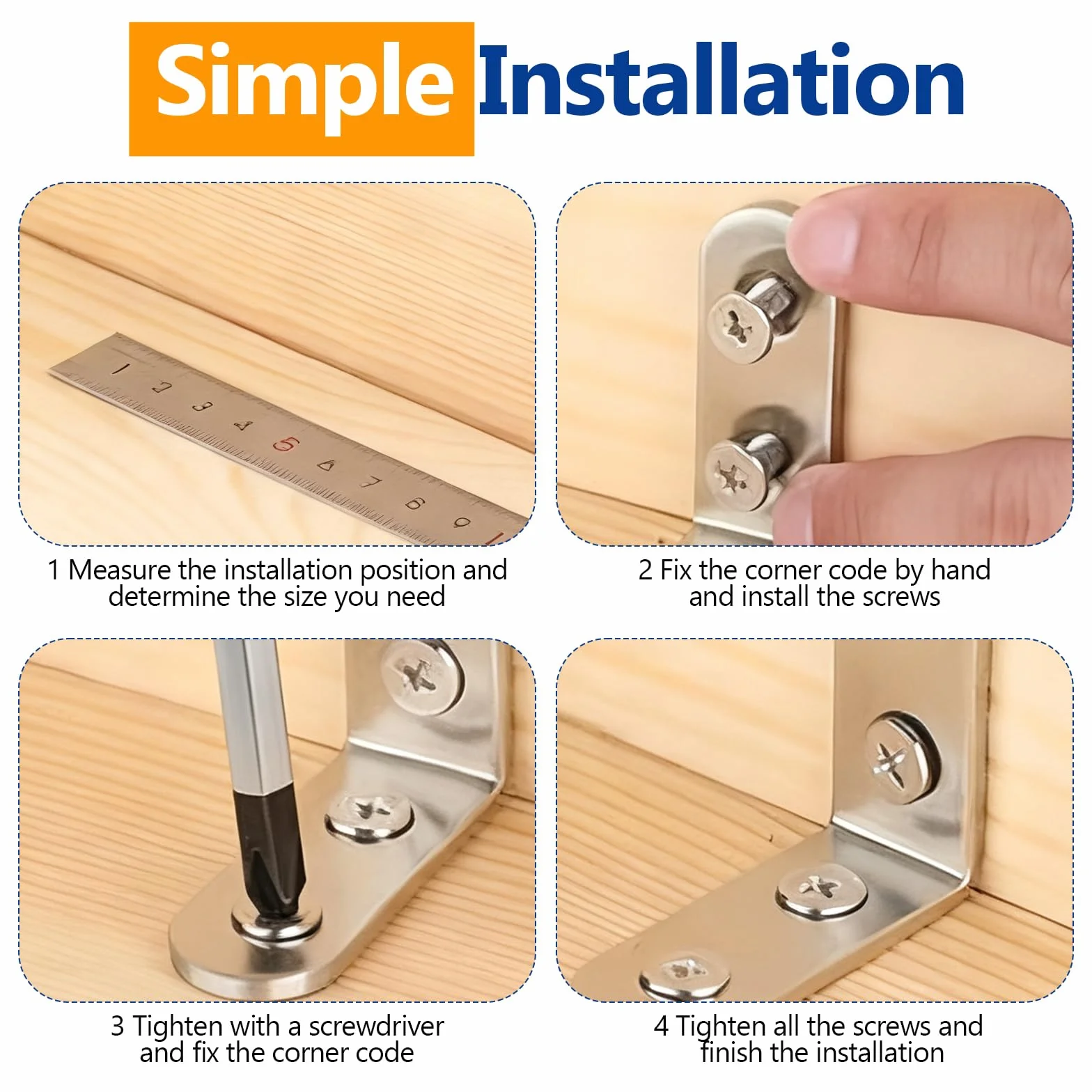 Simple Installation

1 2 3 4 5 6 7 8 9

1 Measure the installation position and determine the size you need

2 Fix the corner code by hand and install the screws

3 Tighten with a screwdriver and fix the corner code

4 Tighten all the screws and finish the installation