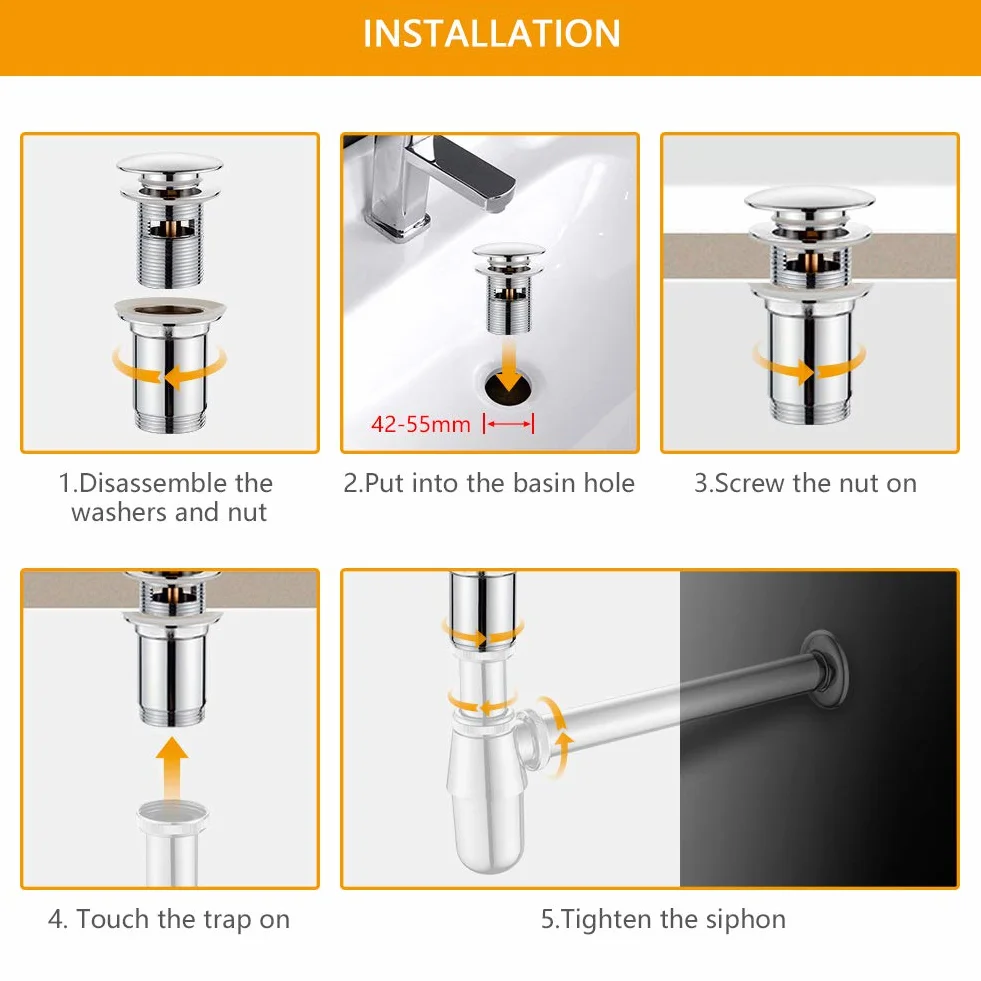 INSTALLATION

1.Disassemble the washers and nut

42-55mm

2.Put into the basin hole

3.Screw the nut on

4. Touch the trap on

5.Tighten the siphon