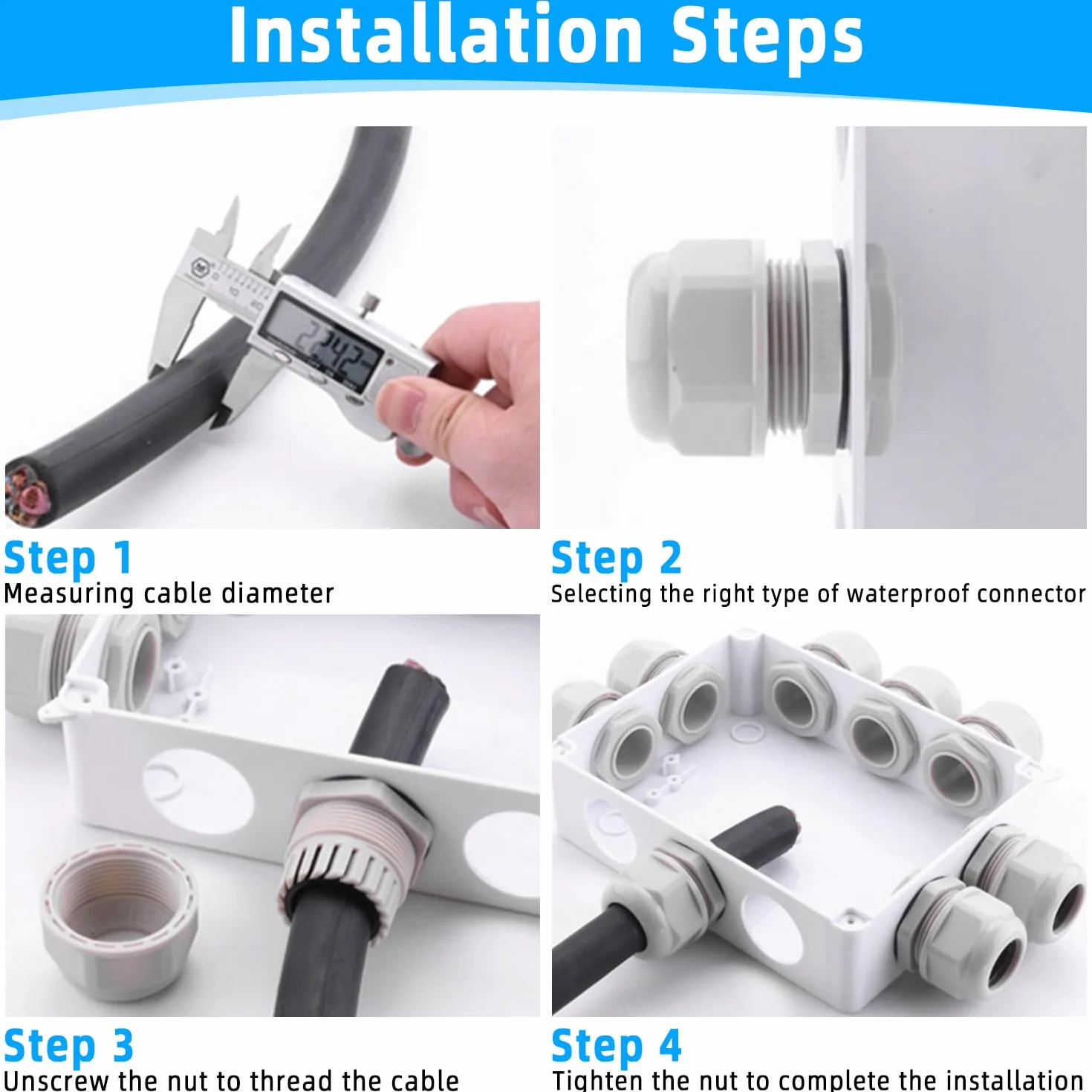 Installation Steps

22.42

Step 1
Measuring cable diameter

Step 2
Selecting the right type of waterproof connector

Step 3
Unscrew the nut to thread the cable

Step 4
Tighten the nut to complete the installation