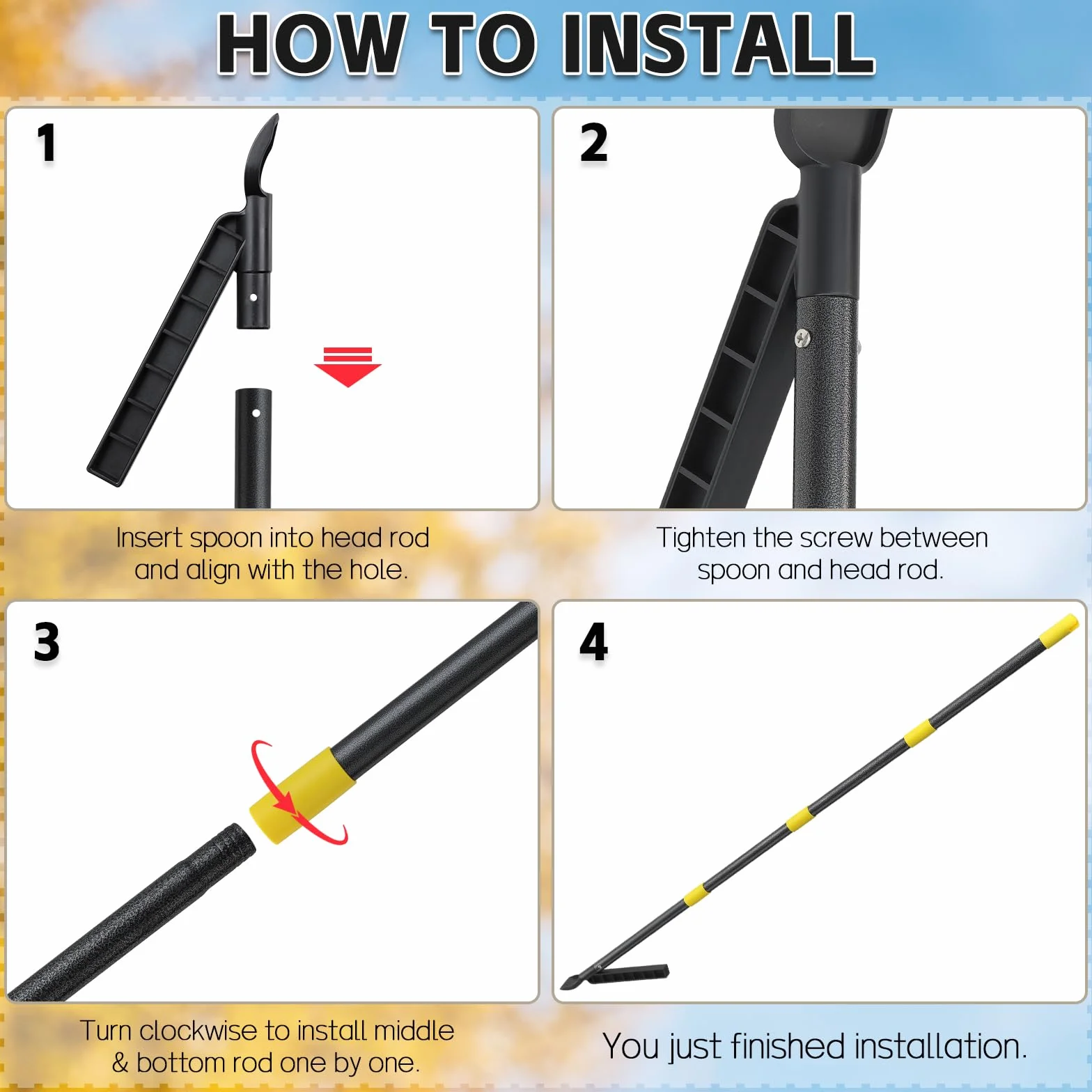 HOW TO INSTALL

1

Insert spoon into head rod and align with the hole.

2

Tighten the screw between spoon and head rod.

3

Turn clockwise to install middle & bottom rod one by one.

4

You just finished installation.