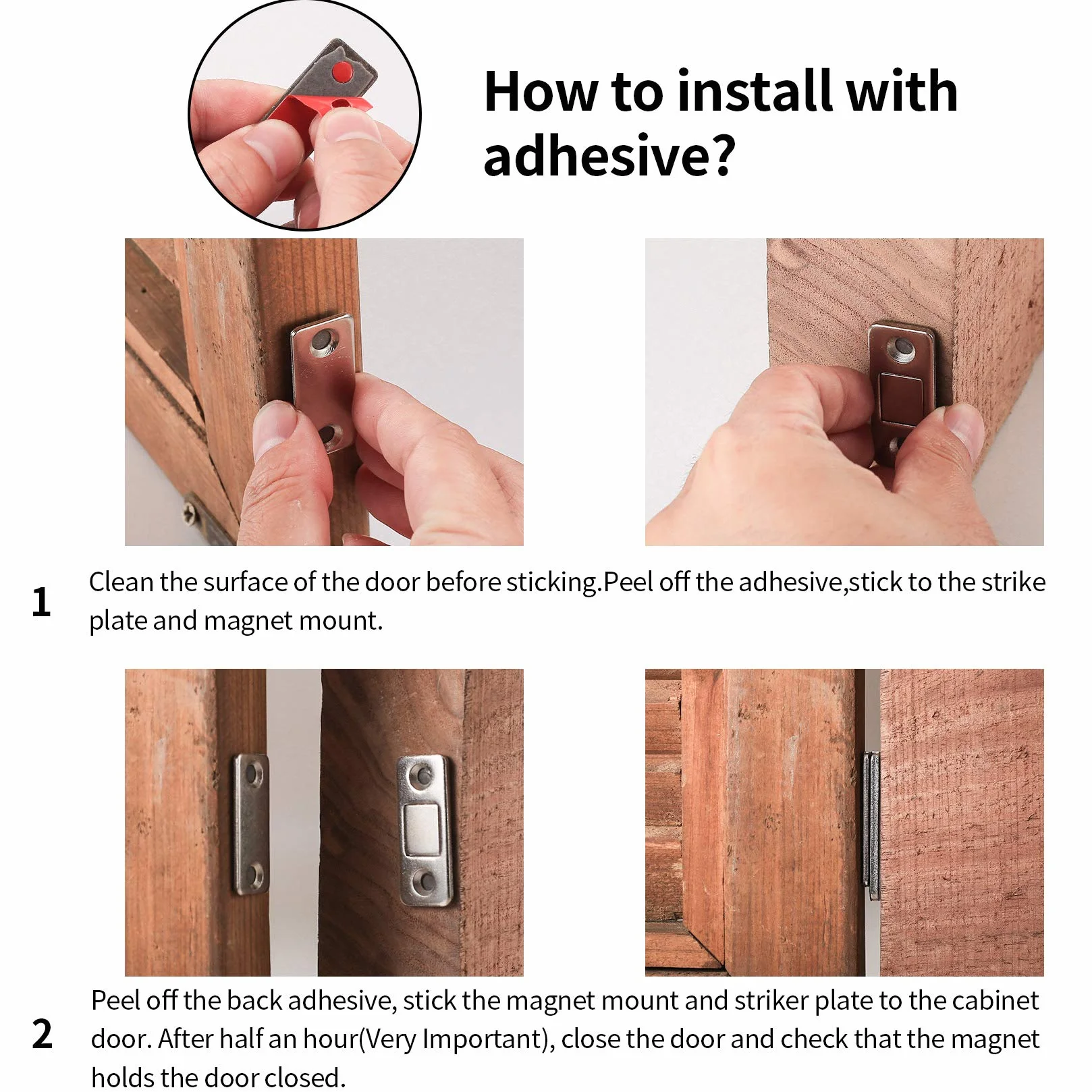 How to install with adhesive?

1

Clean the surface of the door before sticking.Peel off the adhesive,stick to the strike plate and magnet mount.

2

Peel off the back adhesive, stick the magnet mount and striker plate to the cabinet door. After half an hour(Very Important), close the door and check that the magnet holds the door closed.