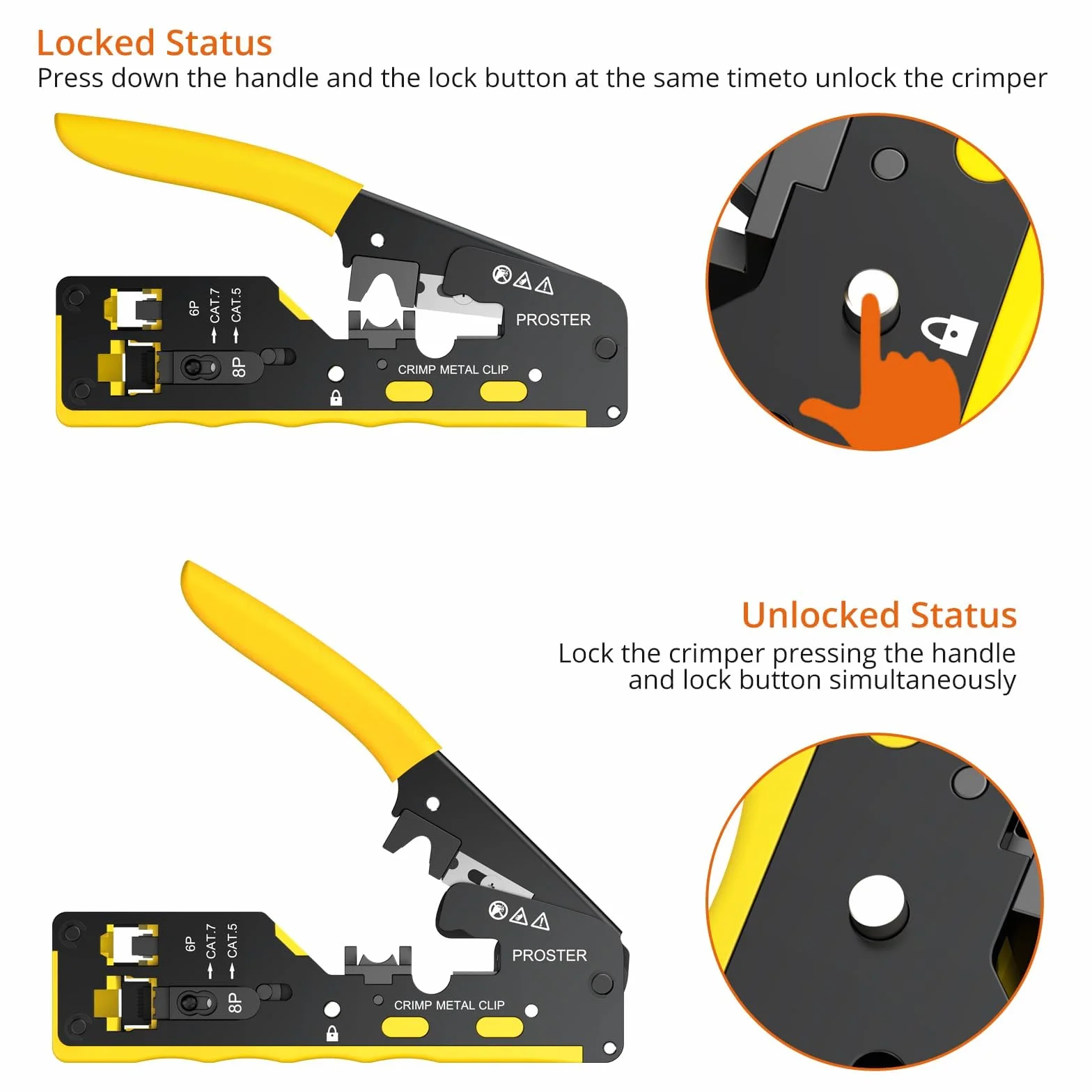 Locked Status
Press down the handle and the lock button at the same timeto unlock the crimper

6P
CAT.7
CAT.5
8P
PROSTER
CRIMP METAL CLIP

Unlocked Status
Lock the crimper pressing the handle and lock button simultaneously

6P
CAT.7
CAT.5
8P
PROSTER
CRIMP METAL CLIP