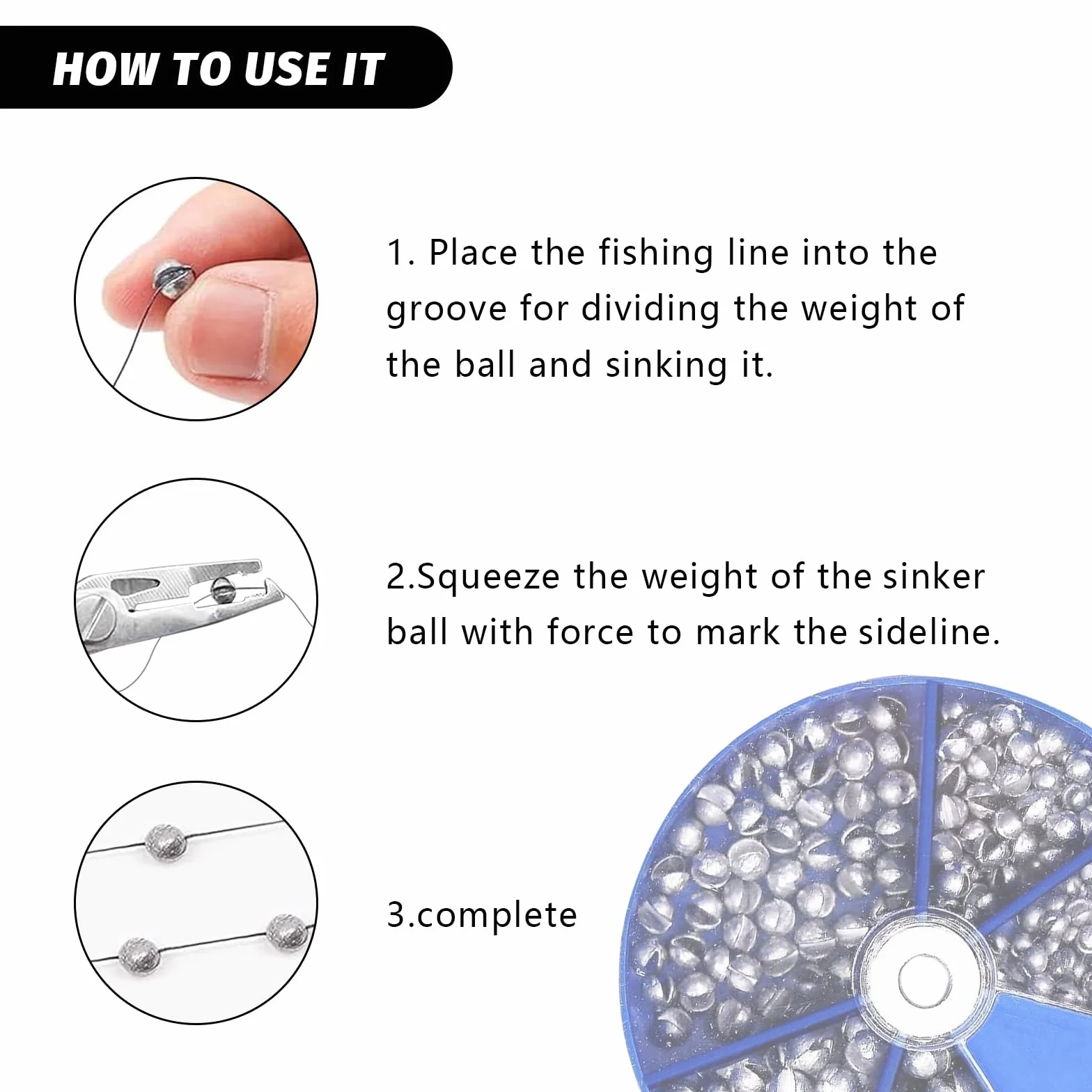 HOW TO USE IT

1. Place the fishing line into the groove for dividing the weight of the ball and sinking it.

2.Squeeze the weight of the sinker ball with force to mark the sideline.

3.complete