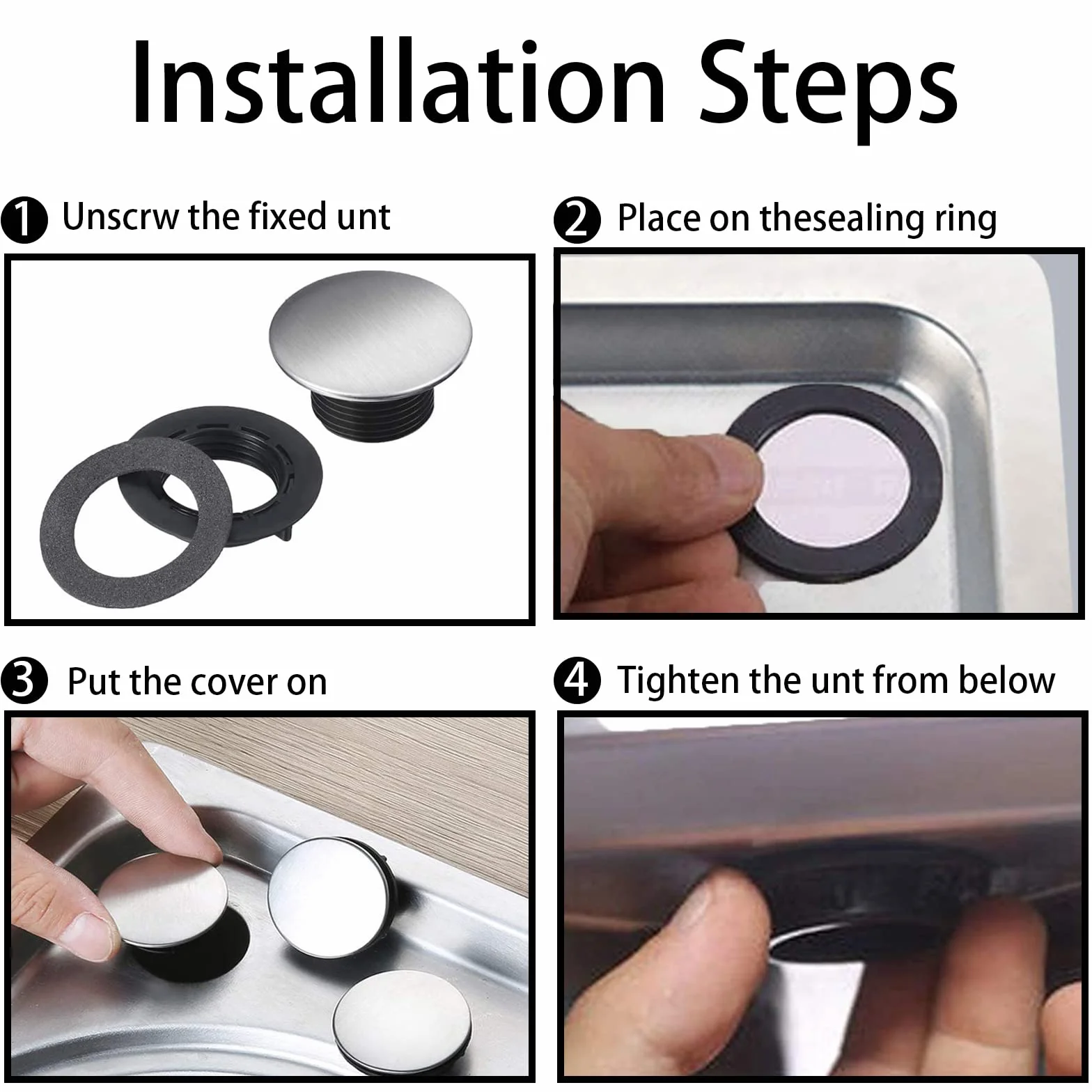 Installation Steps

❶ Unscrw the fixed unt

❷ Place on thesealing ring

❸ Put the cover on

❹ Tighten the unt from below