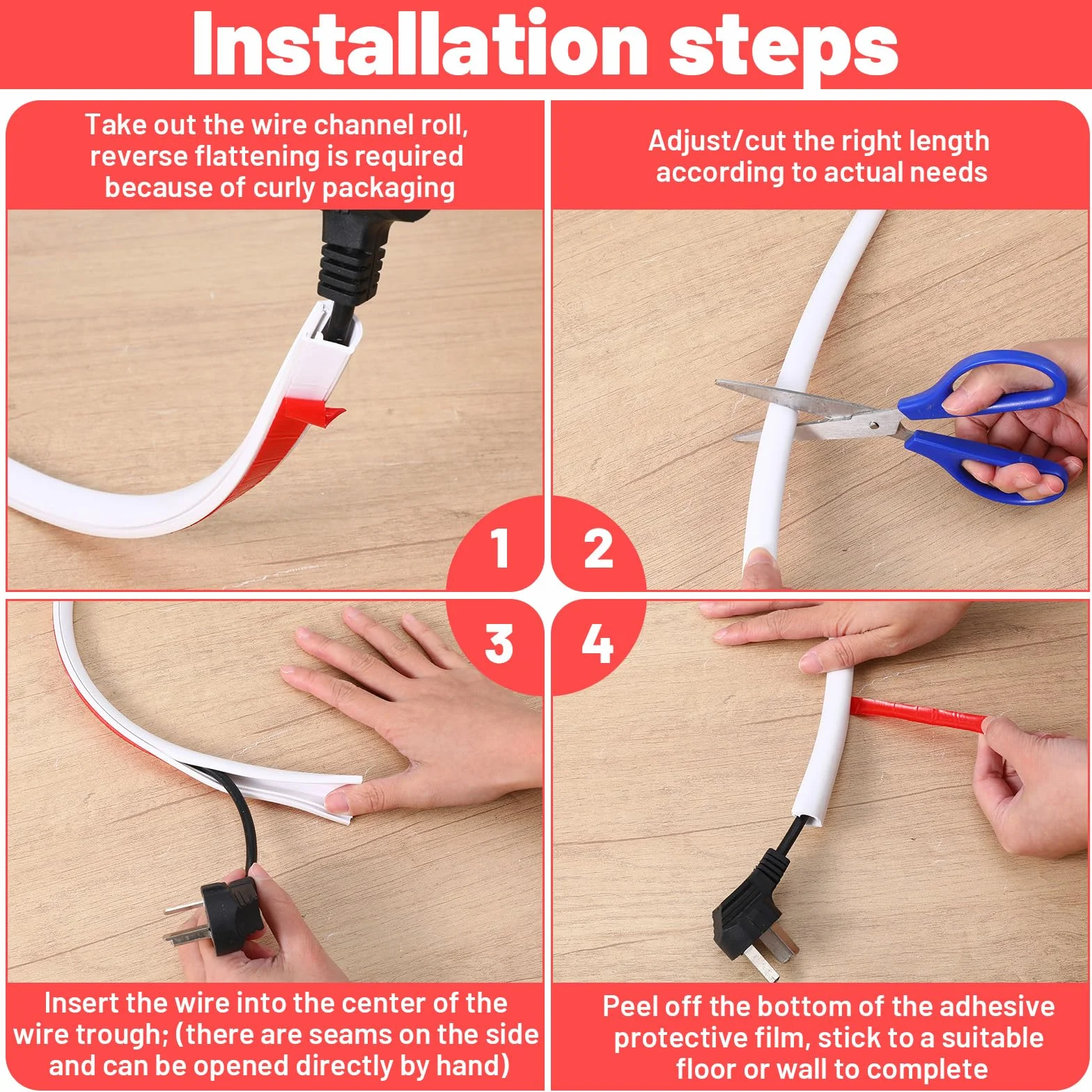 Installation steps

Take out the wire channel roll, reverse flattening is required because of curly packaging

1

Adjust/cut the right length according to actual needs

2

3

Insert the wire into the center of the wire trough; (there are seams on the side and can be opened directly by hand)

4

Peel off the bottom of the adhesive protective film, stick to a suitable floor or wall to complete