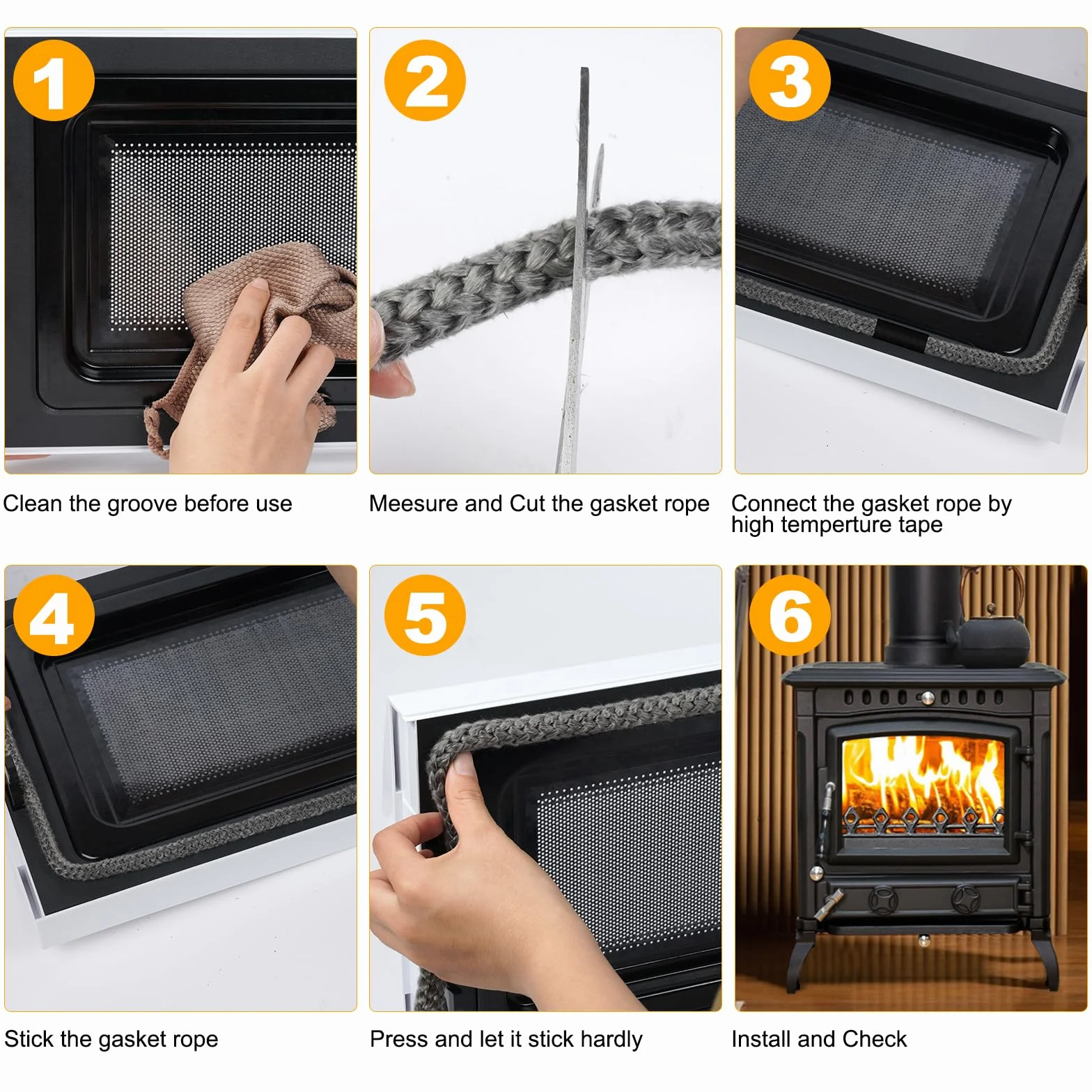 1

Clean the groove before use

2

Meesure and Cut the gasket rope

3

Connect the gasket rope by high temperture tape

4

Stick the gasket rope

5

Press and let it stick hardly

6

Install and Check