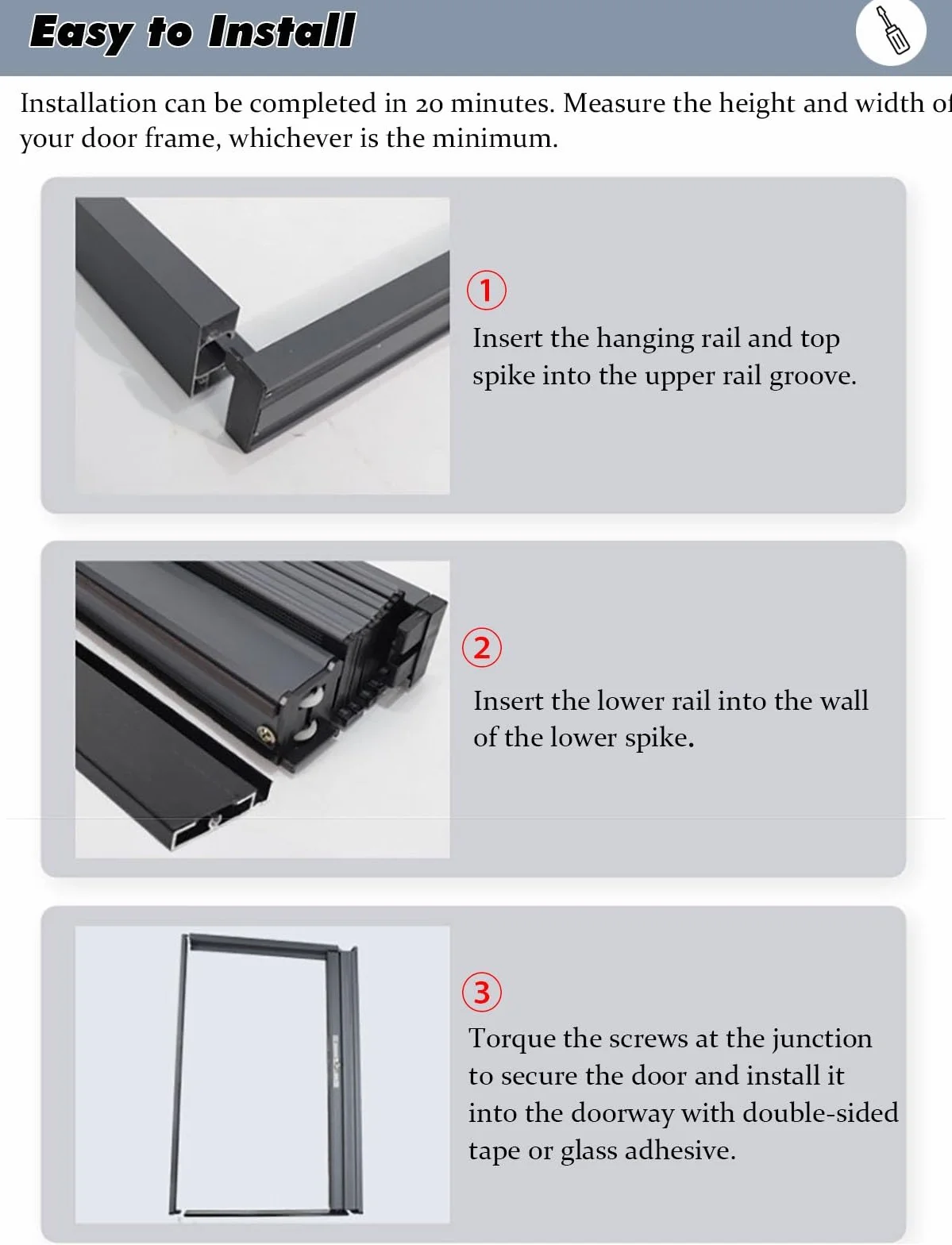 Easy to Install

Installation can be completed in 20 minutes. Measure the height and width of your door frame, whichever is the minimum.

①
Insert the hanging rail and top spike into the upper rail groove.

②
Insert the lower rail into the wall of the lower spike.

③
Torque the screws at the junction to secure the door and install it into the doorway with double-sided tape or glass adhesive.