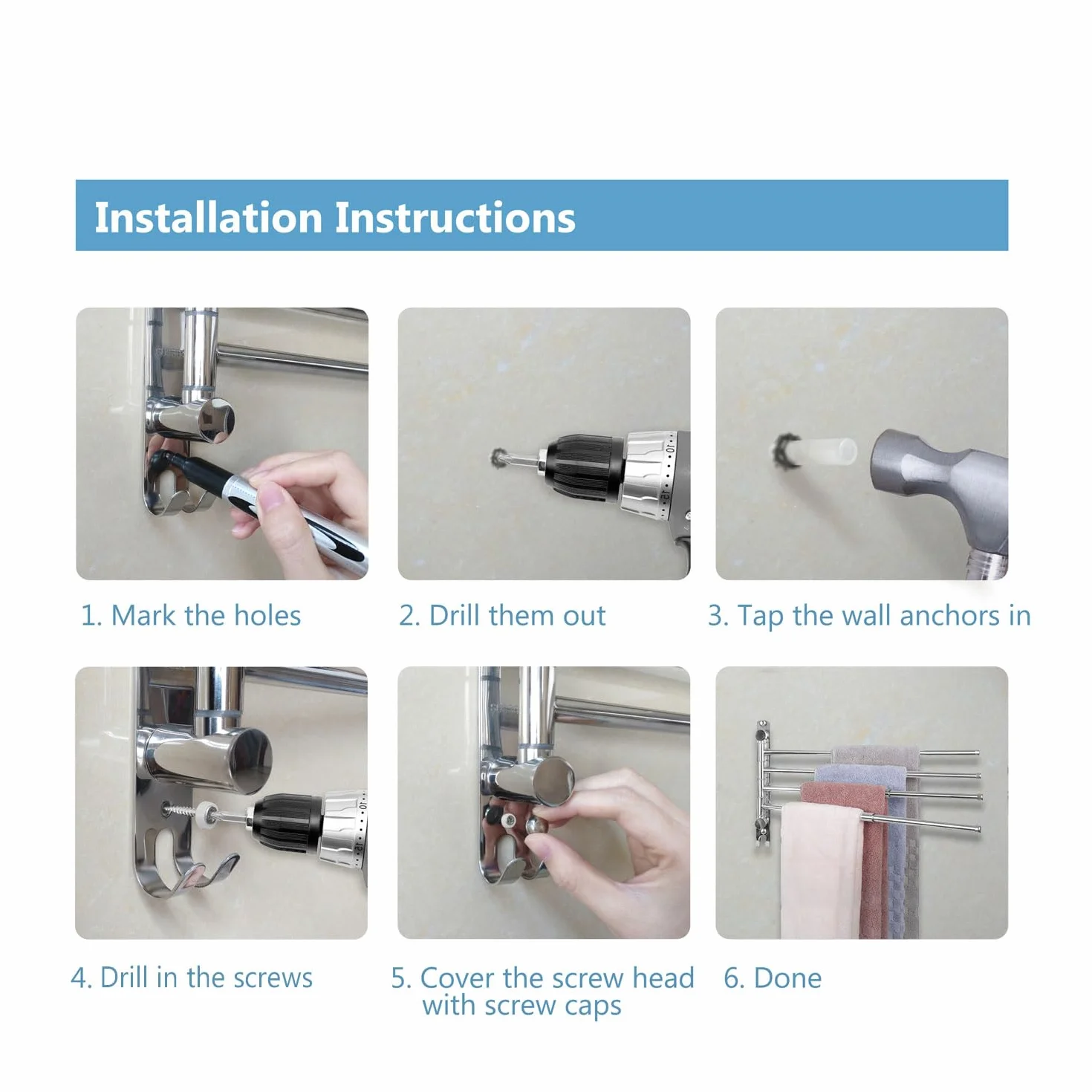 Installation Instructions

1. Mark the holes

2. Drill them out

3. Tap the wall anchors in

4. Drill in the screws

5. Cover the screw head with screw caps

6. Done