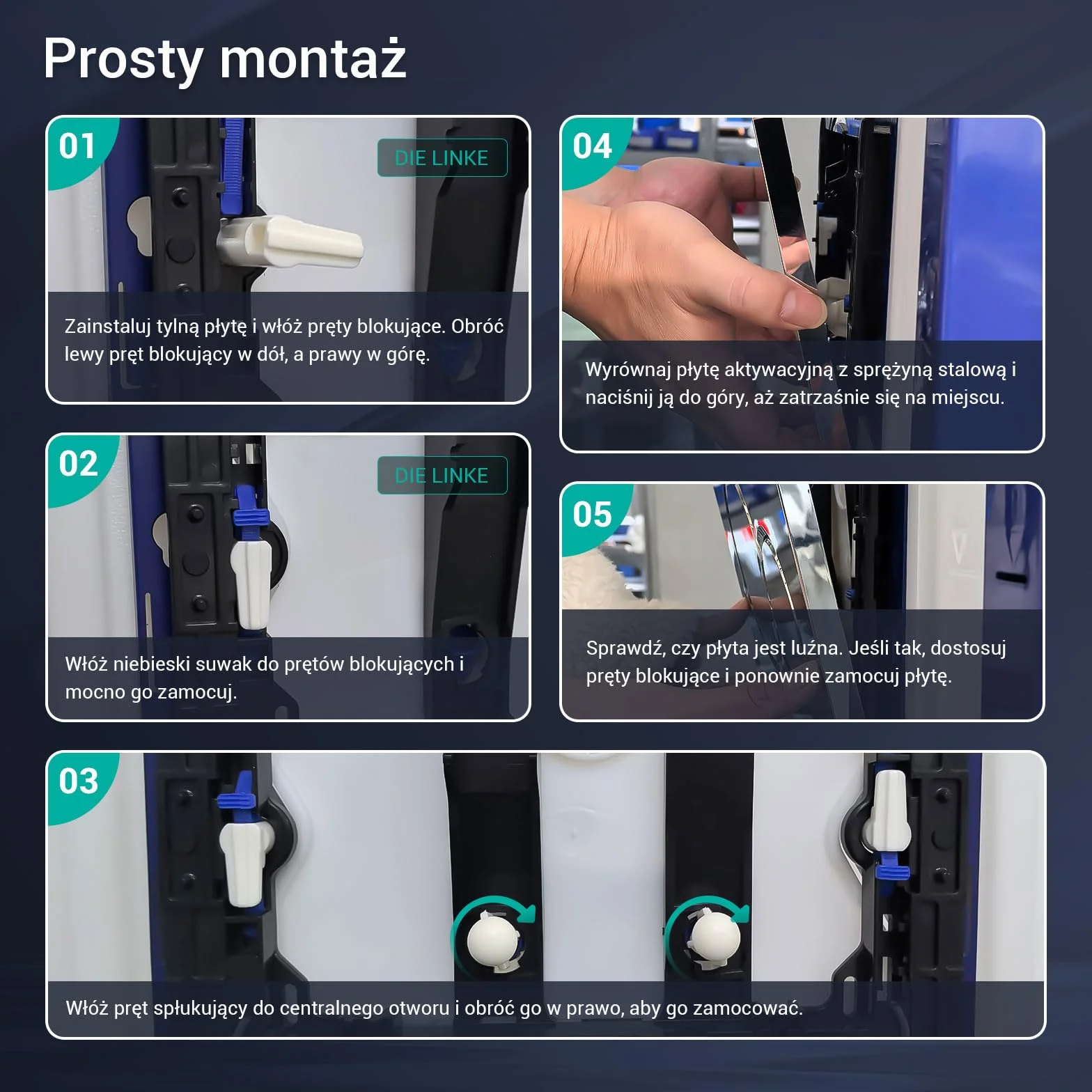 Prosty montaż

01

DIE LINKE

Zainstaluj tylną płytę i włóż pręty blokujące. Obróć lewy pręt blokujący w dół, a prawy w górę.

02

DIE LINKE

Włóż niebieski suwak do prętów blokujących i mocno go zamocuj.

04

Wyrównaj płytę aktywacyjną z sprężyną stalową i naciśnij ją do góry, aż zatrzaśnie się na miejscu.

05

Sprawdź, czy płyta jest luźna. Jeśli tak, dostosuj pręty blokujące i ponownie zamocuj płytę.

03

Włóż pręt spłukujący do centralnego otworu i obróć go w prawo, aby go zamocować.