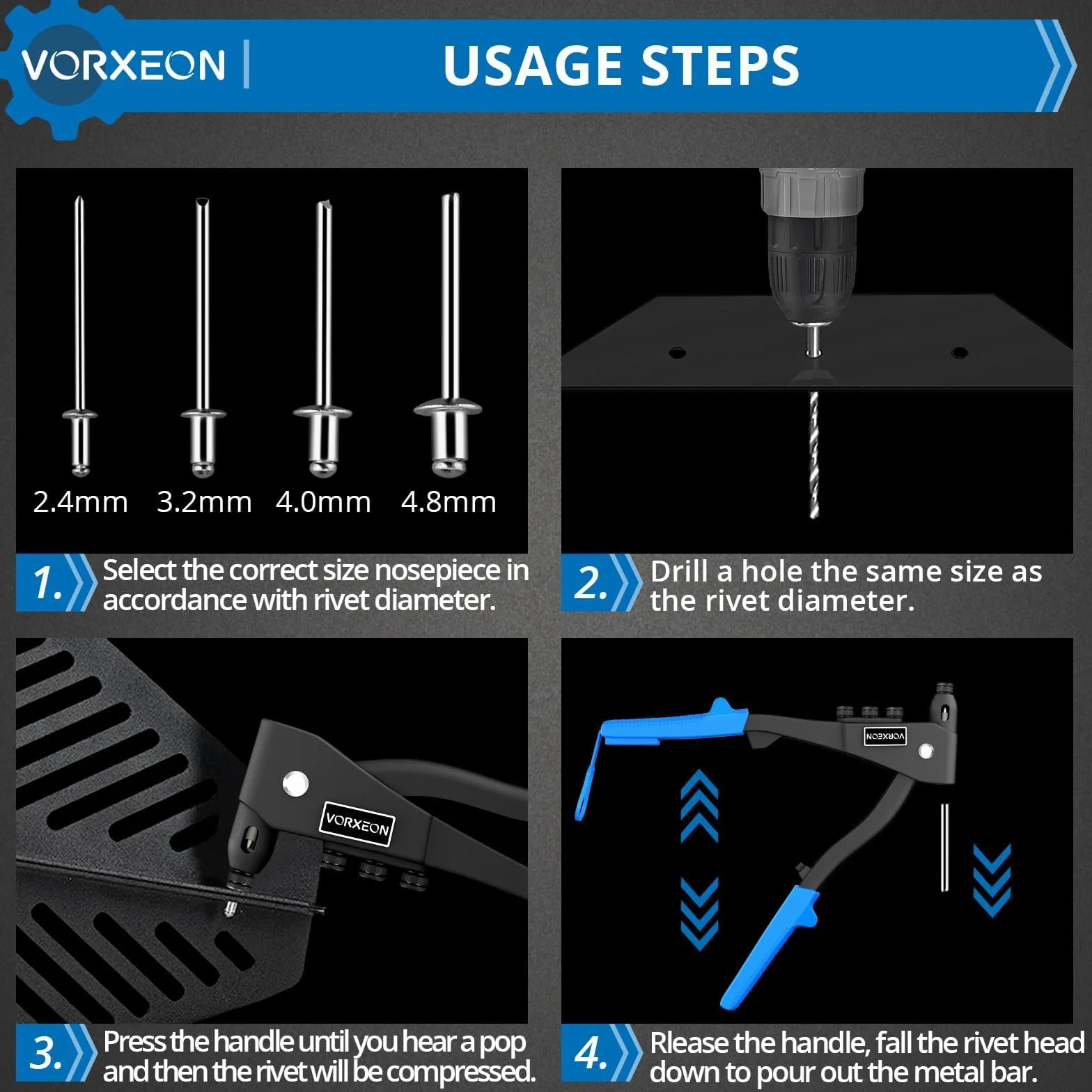 VORXEON

USAGE STEPS

2.4mm 3.2mm 4.0mm 4.8mm

1. Select the correct size nosepiece in accordance with rivet diameter.

2. Drill a hole the same size as the rivet diameter.

VORXEON

3. Press the handle until you hear a pop and then the rivet will be compressed.

VORXEON

4. Rlease the handle, fall the rivet head down to pour out the metal bar.