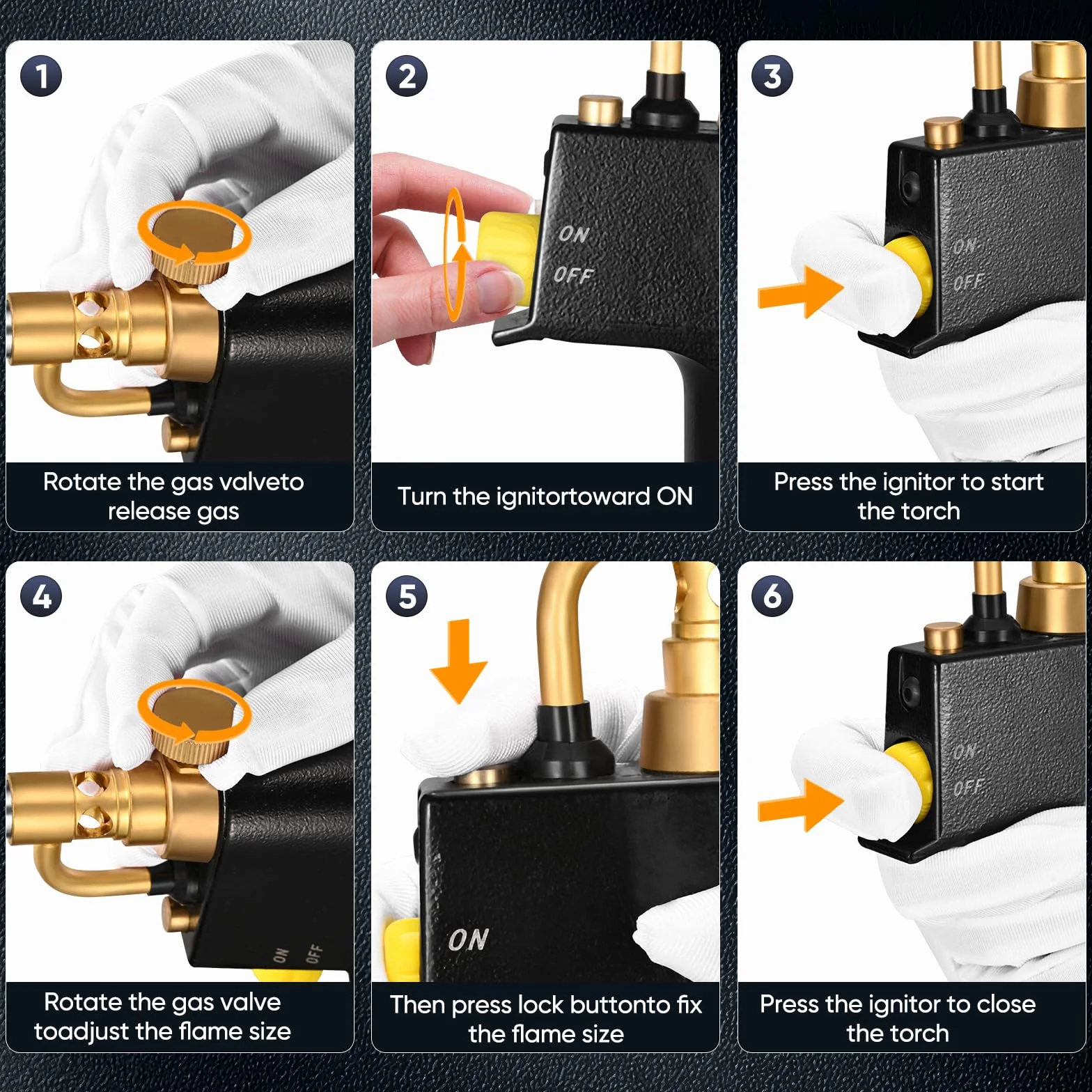 1

Rotate the gas valveto release gas

2

ON
OFF

Turn the ignitortoward ON

3

ON
OFF

Press the ignitor to start the torch

4

ON OFF

Rotate the gas valve toadjust the flame size

5

ON

Then press lock buttonto fix the flame size

6

ON
OFF

Press the ignitor to close the torch