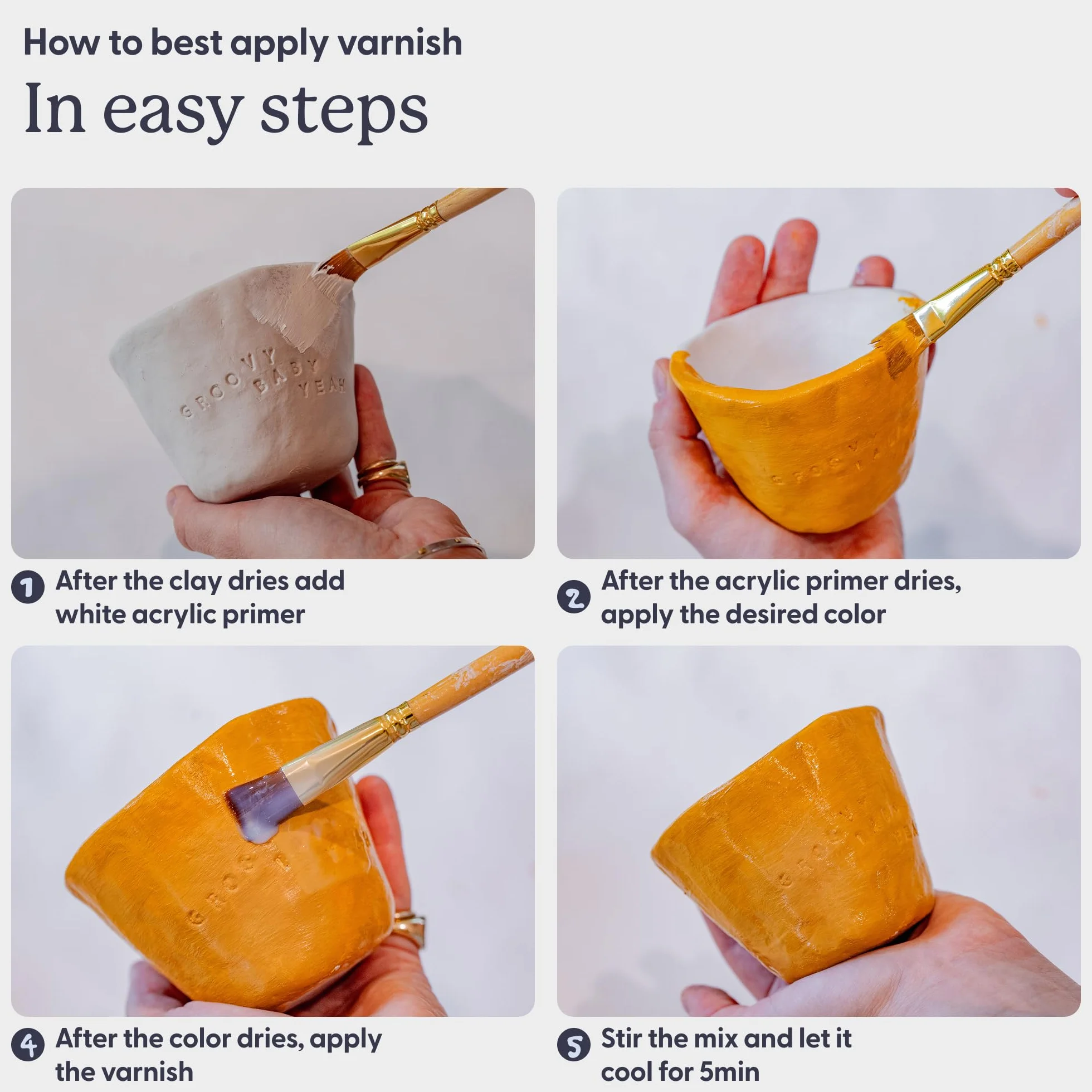 How to best apply varnish

In easy steps

GROOVY BABY YEAH

1 After the clay dries add white acrylic primer

2 After the acrylic primer dries, apply the desired color

4 After the color dries, apply the varnish

5 Stir the mix and let it cool for 5min