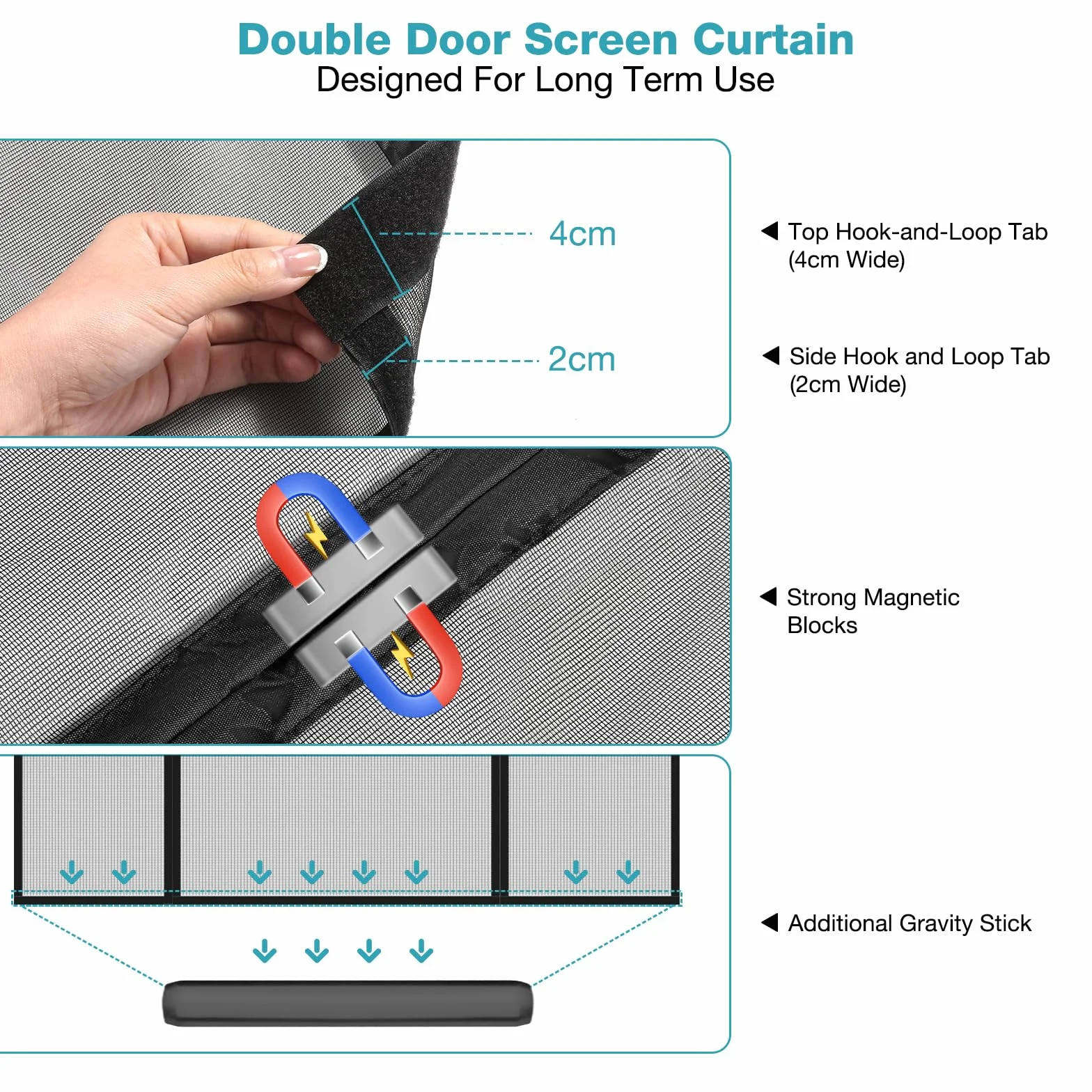 Double Door Screen Curtain
Designed For Long Term Use

4cm

2cm

◀ Top Hook-and-Loop Tab
(4cm Wide)

◀ Side Hook and Loop Tab
(2cm Wide)

◀ Strong Magnetic
Blocks

◀ Additional Gravity Stick