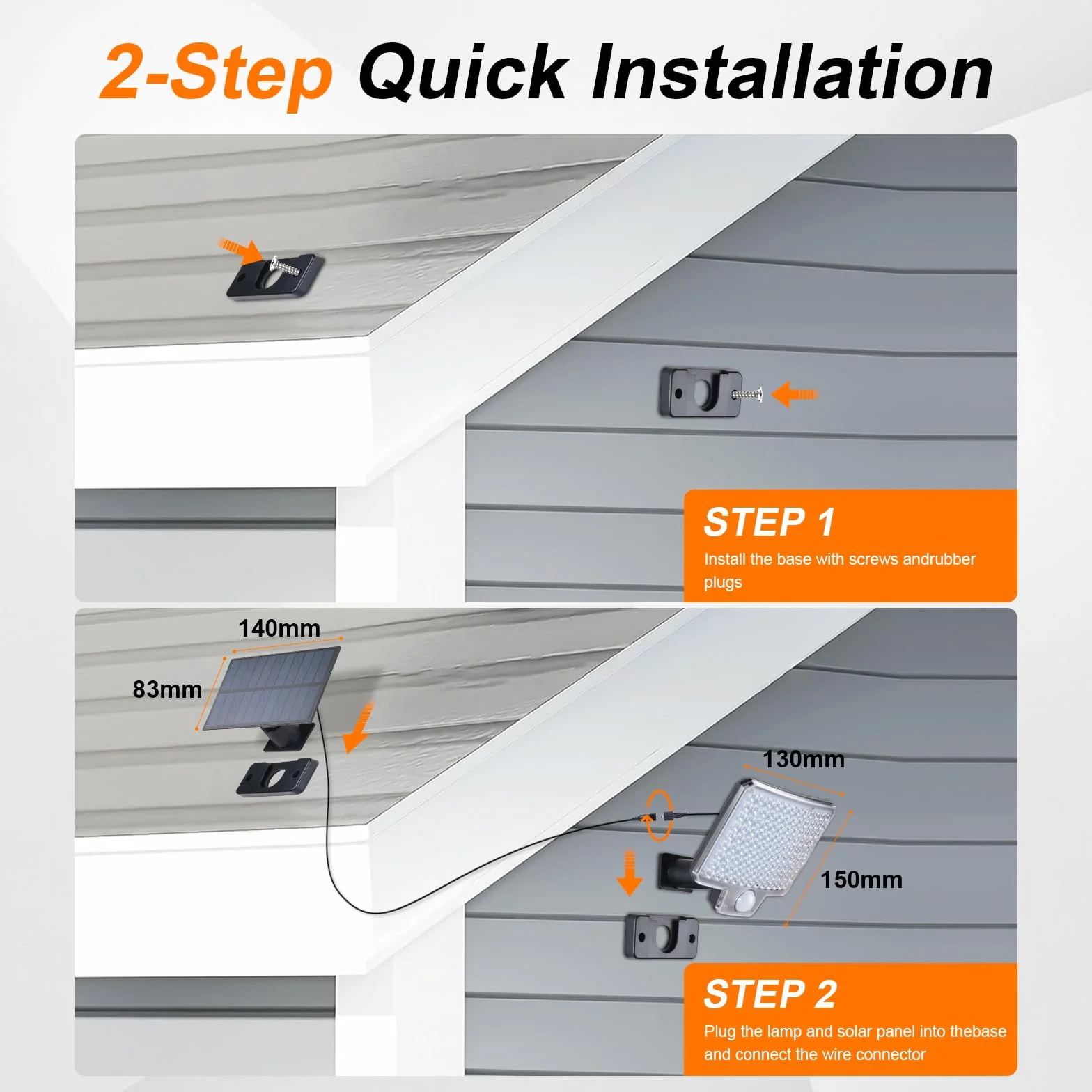 2-Step Quick Installation

STEP 1

Install the base with screws andrubber plugs

140mm

83mm

130mm

150mm

STEP 2

Plug the lamp and solar panel into thebase and connect the wire connector