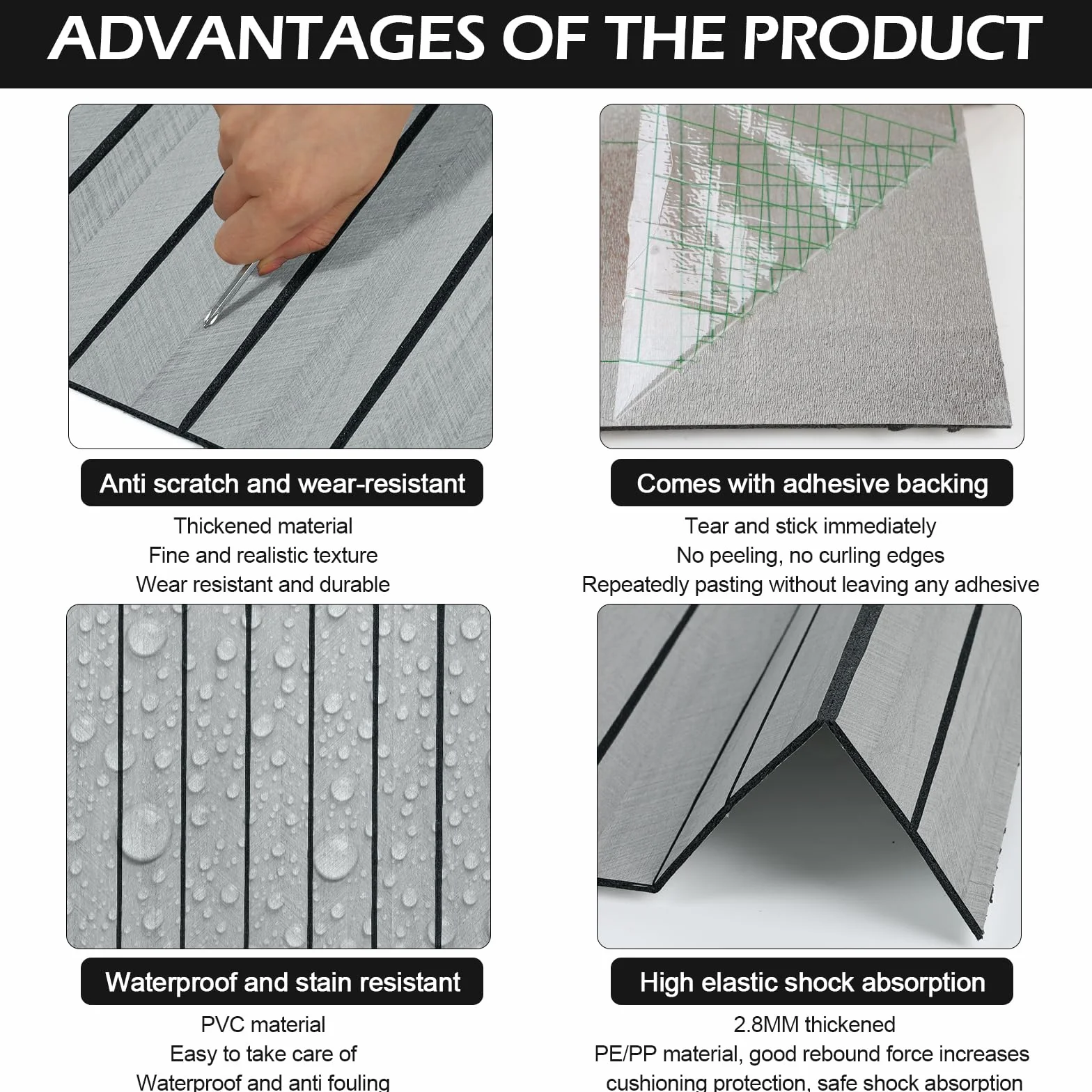 ADVANTAGES OF THE PRODUCT

Anti scratch and wear-resistant

Thickened material
Fine and realistic texture
Wear resistant and durable

Comes with adhesive backing

Tear and stick immediately
No peeling, no curling edges
Repeatedly pasting without leaving any adhesive

Waterproof and stain resistant

PVC material
Easy to take care of
Waterproof and anti fouling

High elastic shock absorption

2.8MM thickened
PE/PP material, good rebound force increases
cushioning protection, safe shock absorption