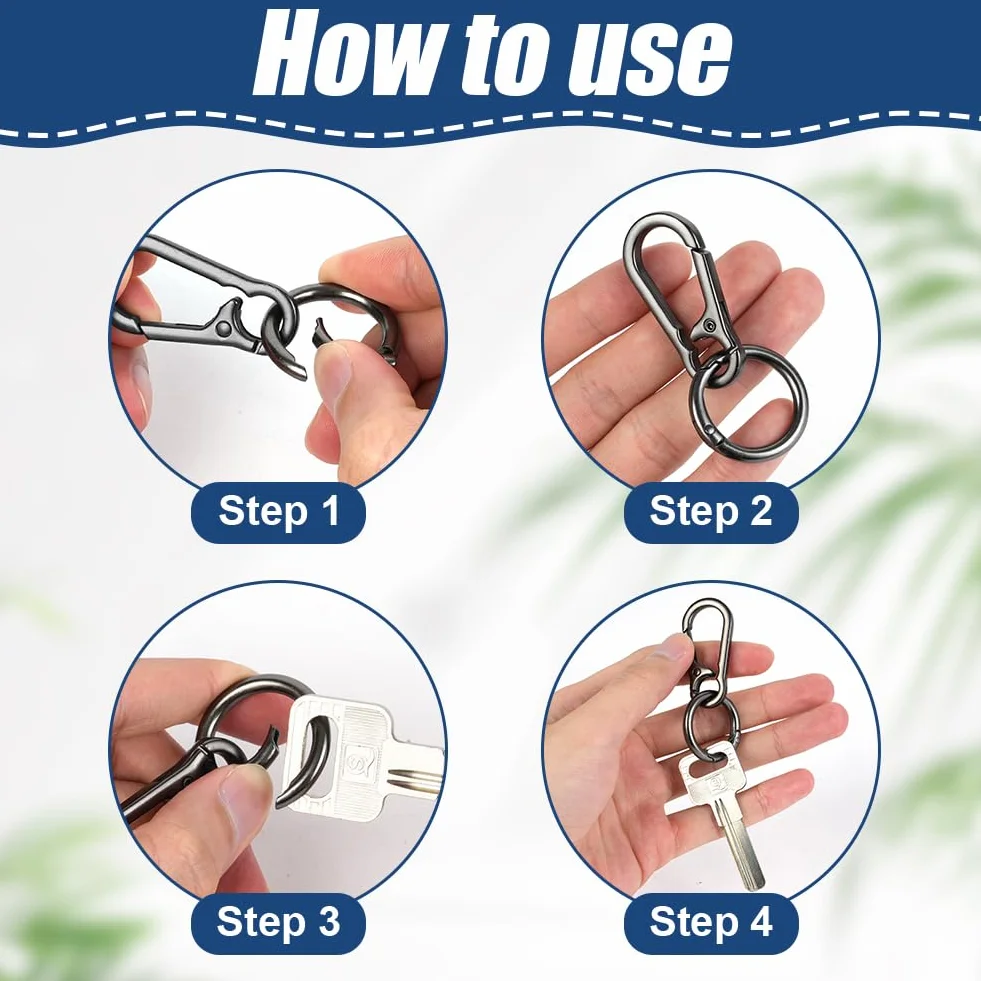 How to use

Step 1

Step 2

Step 3

Step 4