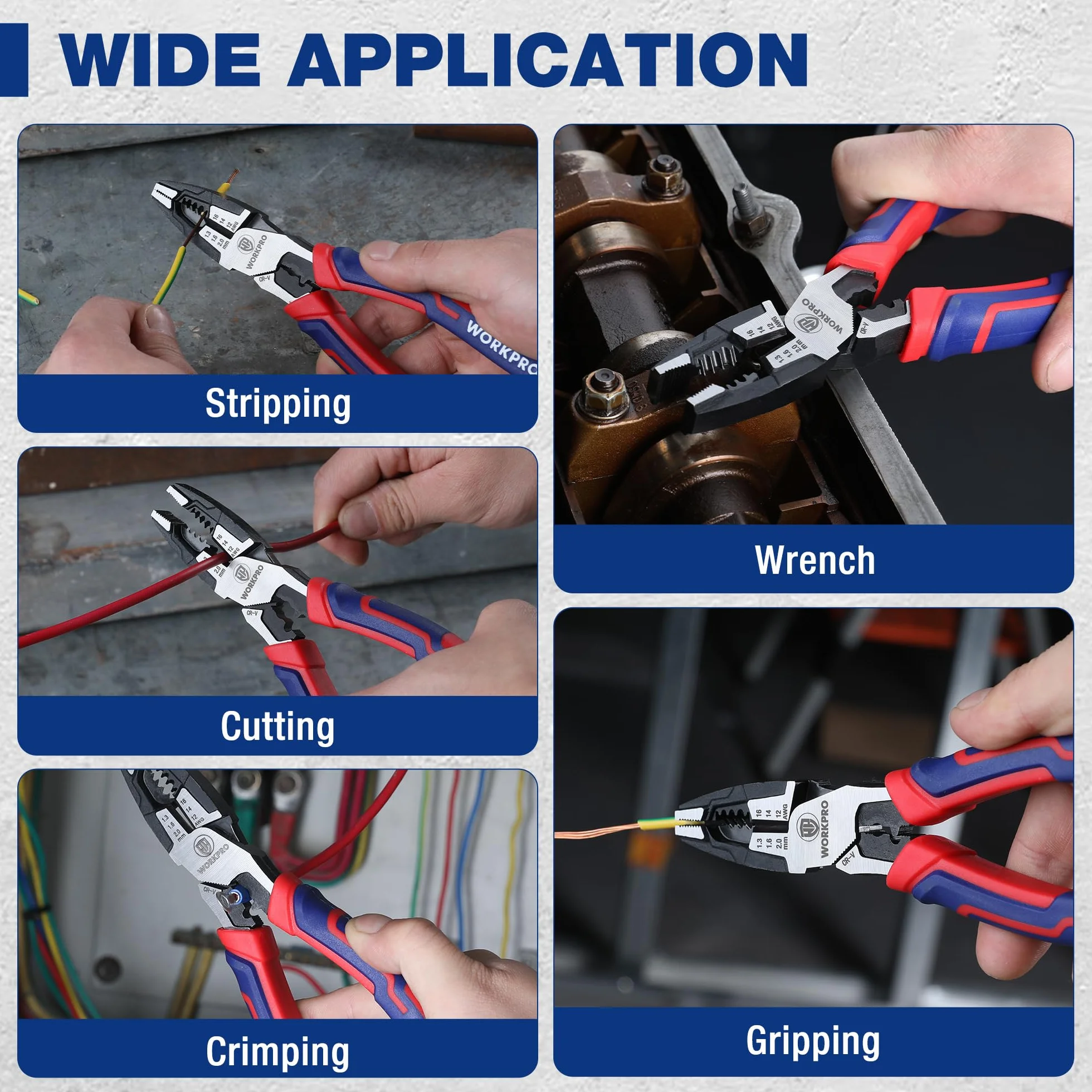 WIDE APPLICATION

16 14 12 AWG
1.3 1.6 2.0 mm
WORKPRO
CR-V
WORKPRO

Stripping

16 14 12 AWG
1.3 1.6 2.0 mm
WORKPRO
CR-V

Wrench

16 14 AWG
2.0 mm
WORKPRO
CR-V

Cutting

16 14 12 AWG
1.3 1.6 2.0 mm
WORKPRO
CR-V

Crimping

16 14 12 AWG
1.3 1.6 2.0 mm
WORKPRO
CR-V

Gripping