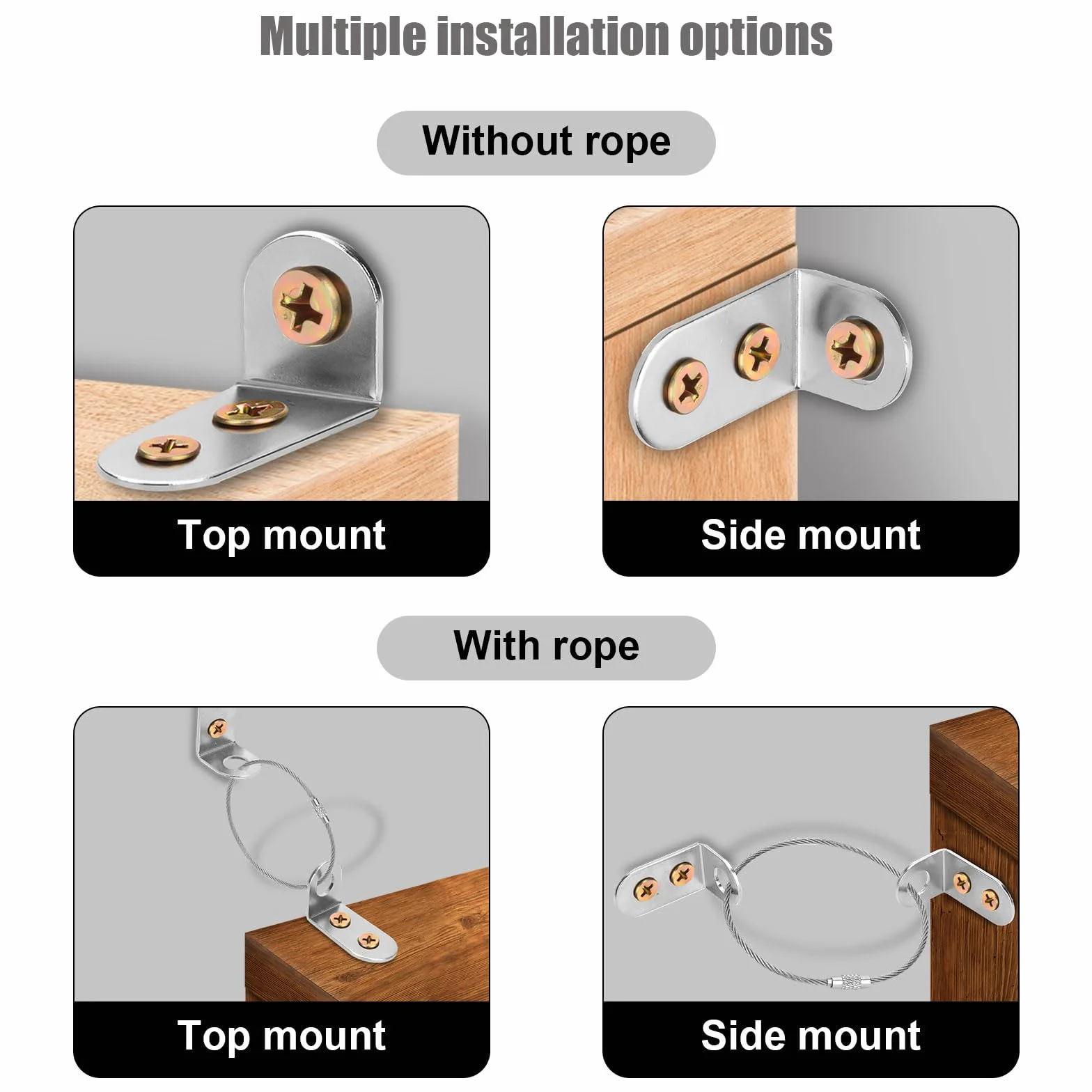 Multiple installation options

Without rope

Top mount

Side mount

With rope

Top mount

Side mount