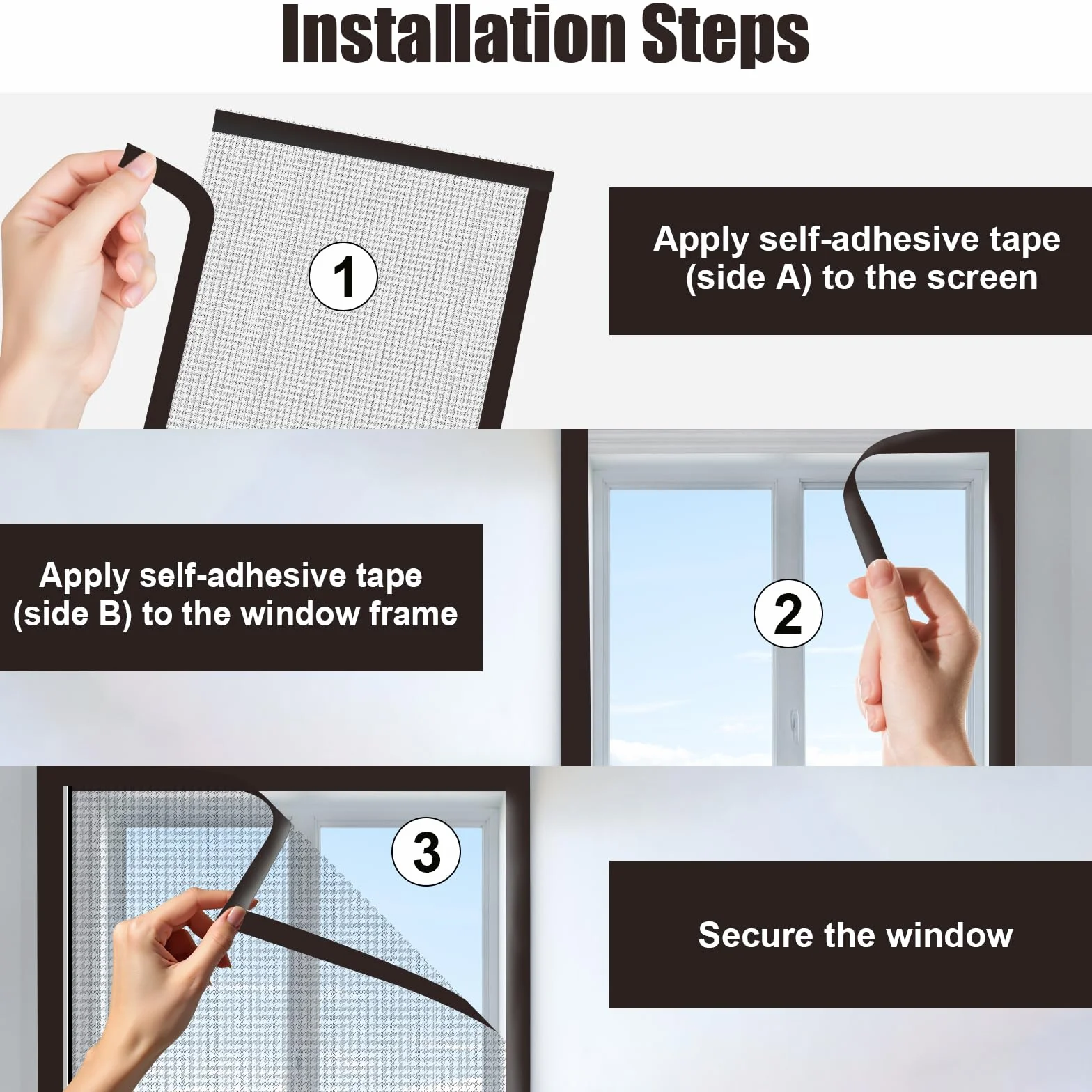 Installation Steps

1

Apply self-adhesive tape (side A) to the screen

Apply self-adhesive tape (side B) to the window frame

2

3

Secure the window