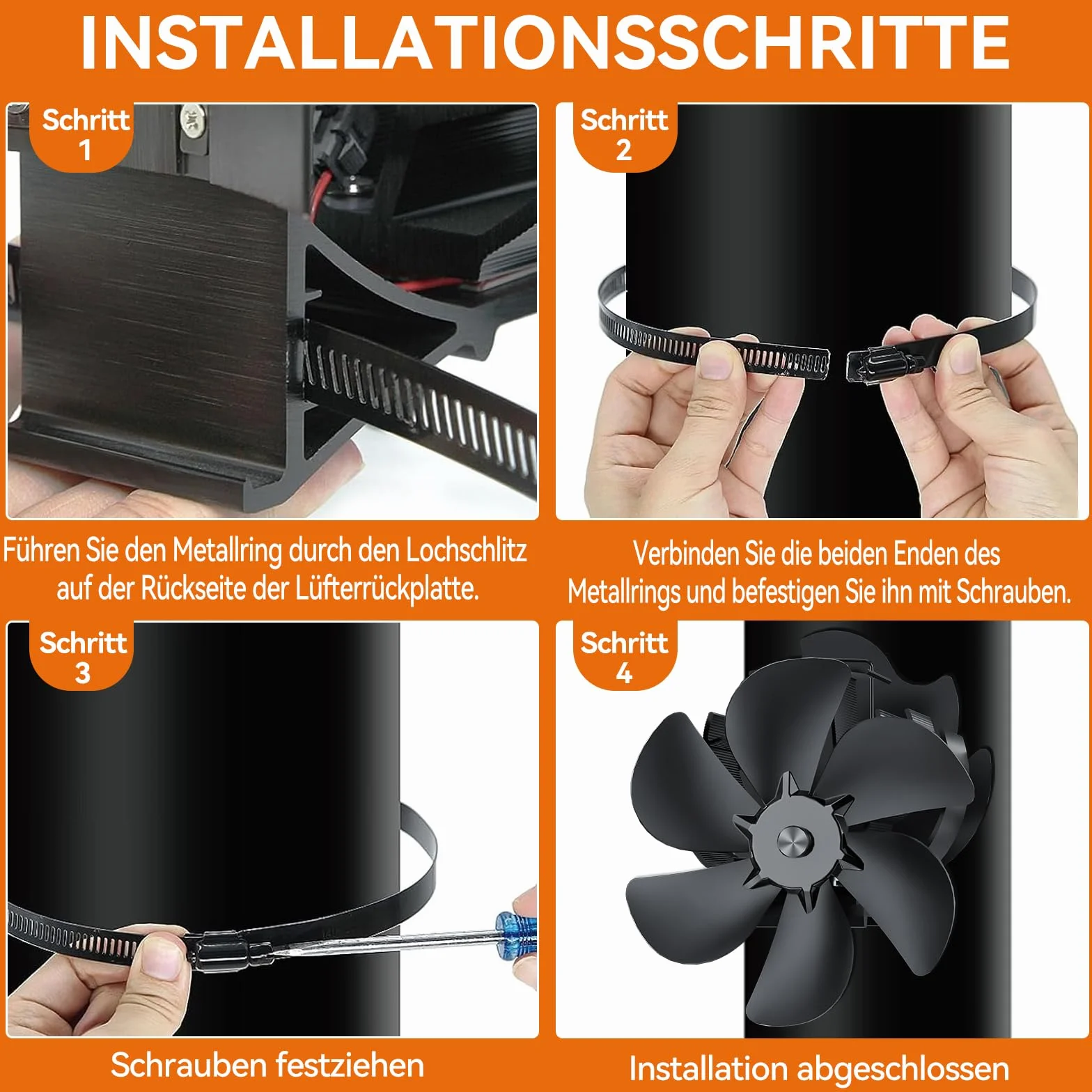 INSTALLATIONSSCHRITTE

Schritt
1

Führen Sie den Metallring durch den Lochschlitz auf der Rückseite der Lüfterrückplatte.

Schritt
2

Verbinden Sie die beiden Enden des Metallrings und befestigen Sie ihn mit Schrauben.

Schritt
3

Schrauben festziehen

Schritt
4

Installation abgeschlossen