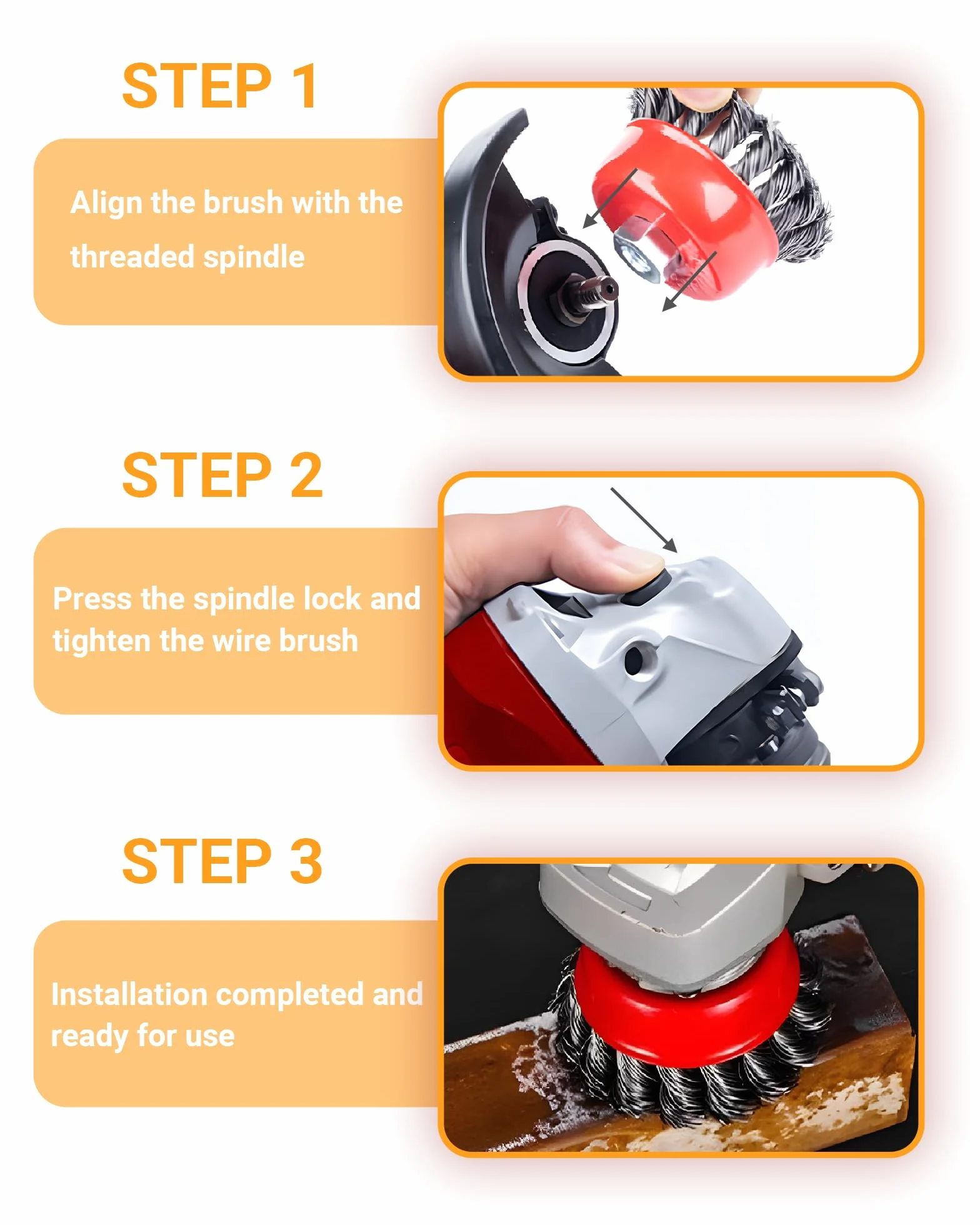 STEP 1

Align the brush with the threaded spindle

STEP 2

Press the spindle lock and tighten the wire brush

STEP 3

Installation completed and ready for use