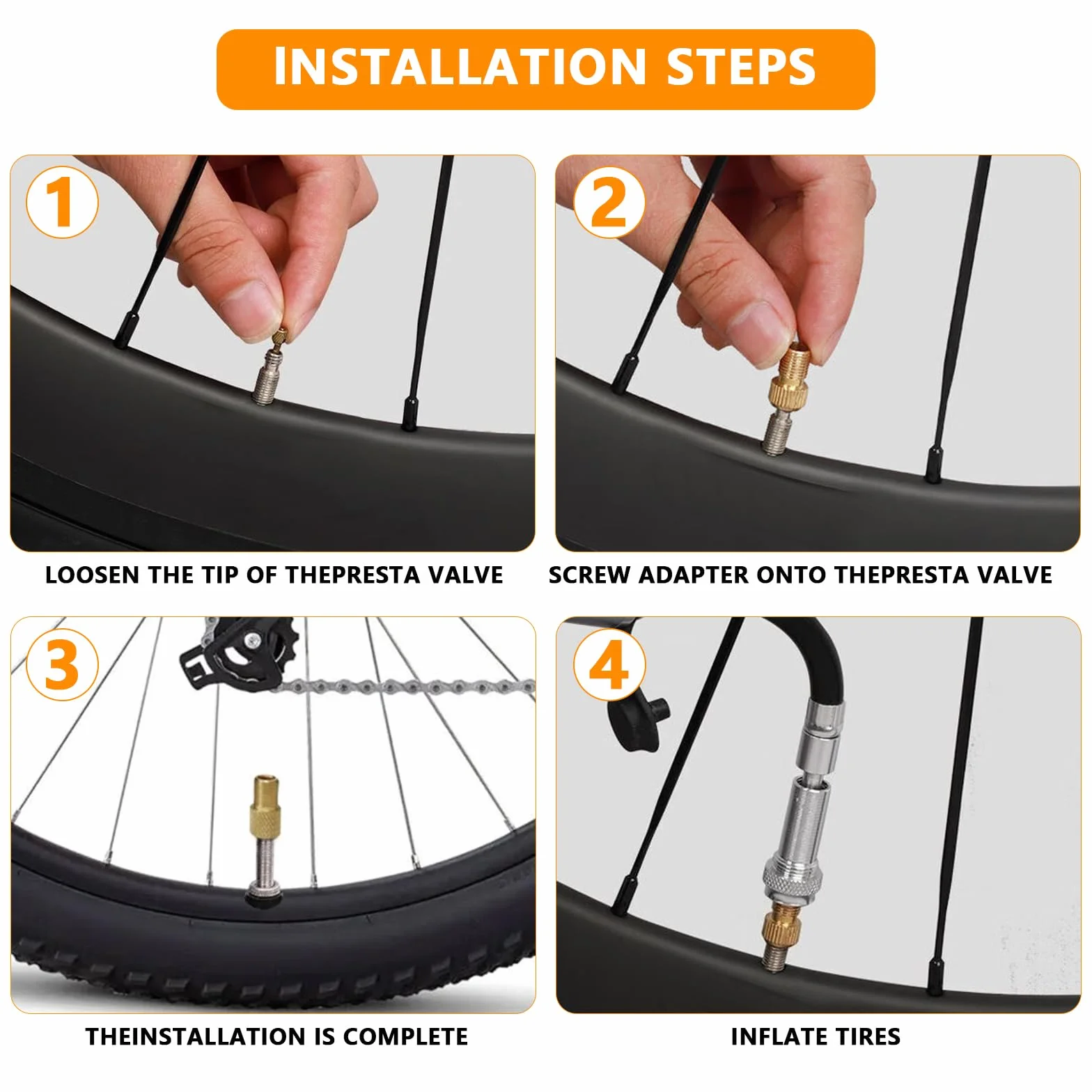 INSTALLATION STEPS

1

LOOSEN THE TIP OF THEPRESTA VALVE

2

SCREW ADAPTER ONTO THEPRESTA VALVE

3

THEINSTALLATION IS COMPLETE

4

INFLATE TIRES