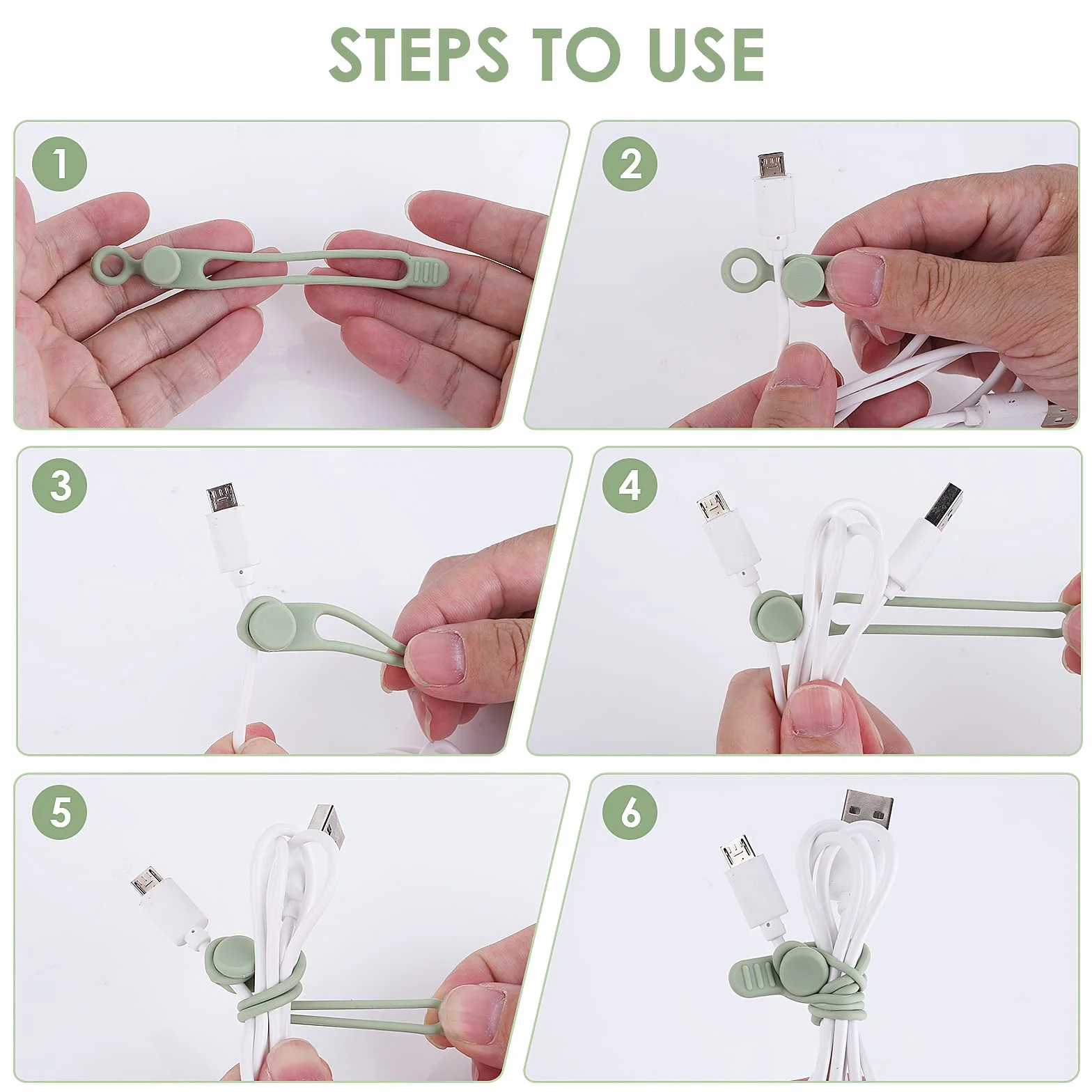 STEPS TO USE

1

2

3

4

5

6