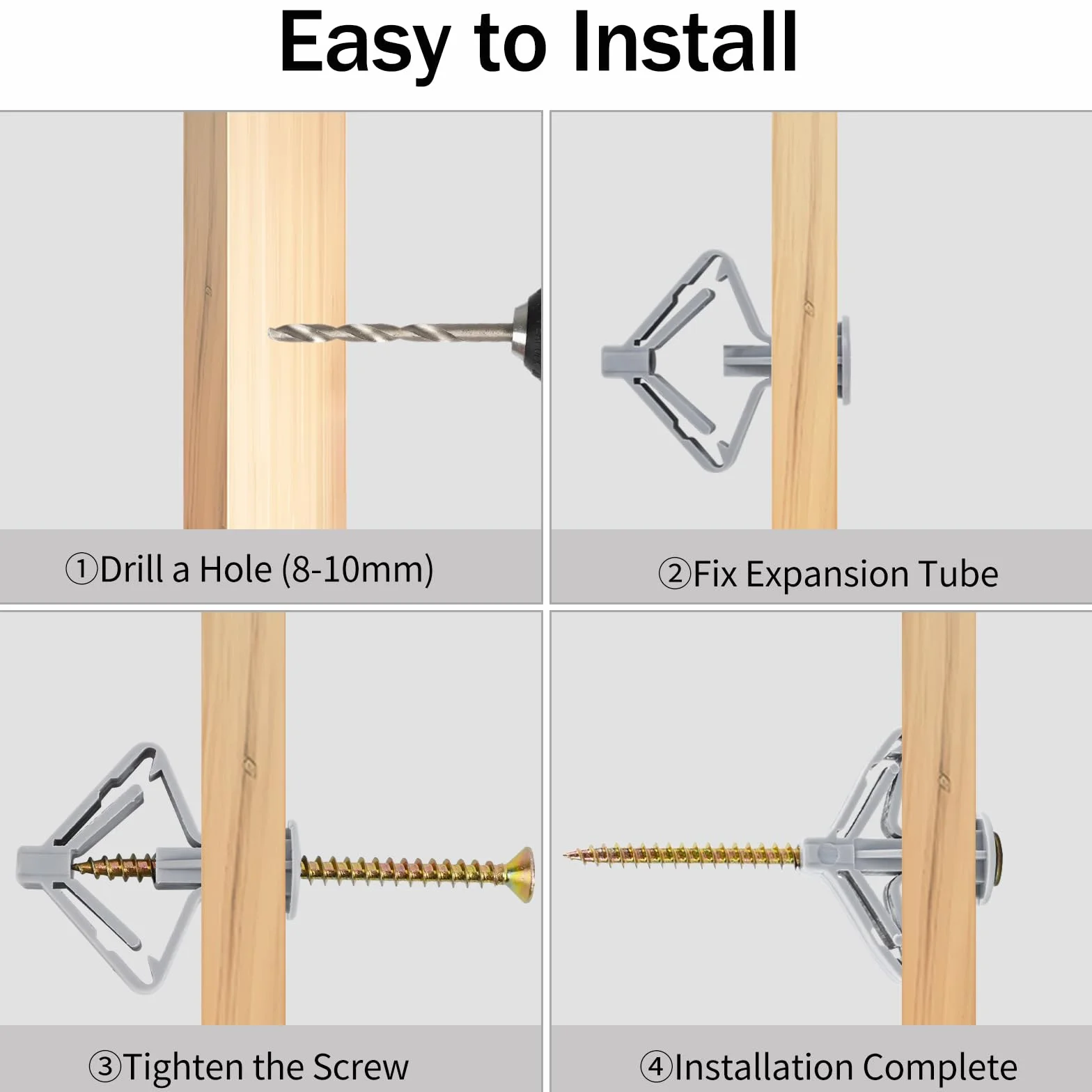 Easy to Install

①Drill a Hole (8-10mm)

②Fix Expansion Tube

③Tighten the Screw

④Installation Complete