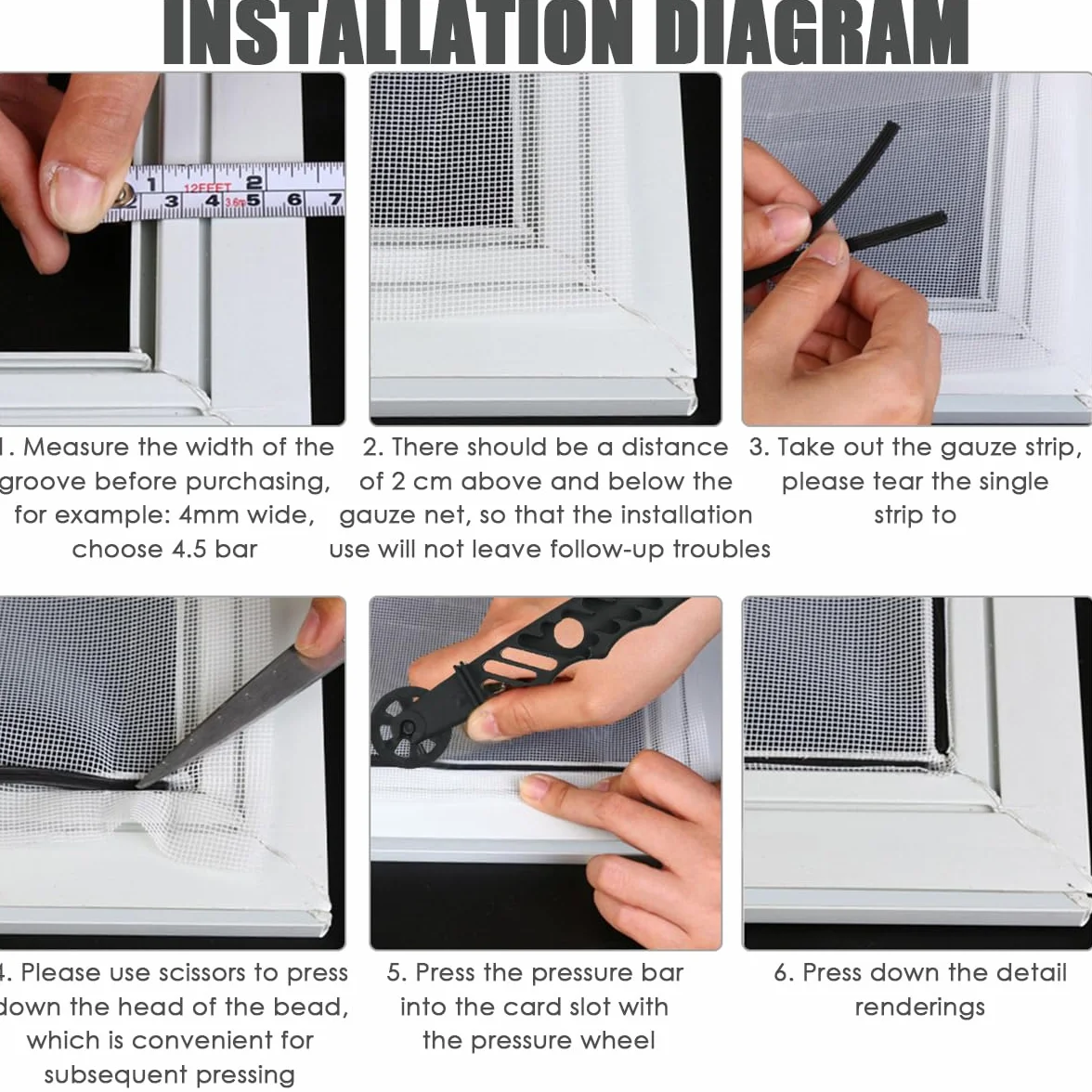 INSTALLATION DIAGRAM

1. Measure the width of the groove before purchasing, for example: 4mm wide, choose 4.5 bar

2. There should be a distance of 2 cm above and below the gauze net, so that the installation use will not leave follow-up troubles

3. Take out the gauze strip, please tear the single strip to

4. Please use scissors to press down the head of the bead, which is convenient for subsequent pressing

5. Press the pressure bar into the card slot with the pressure wheel

6. Press down the detail renderings