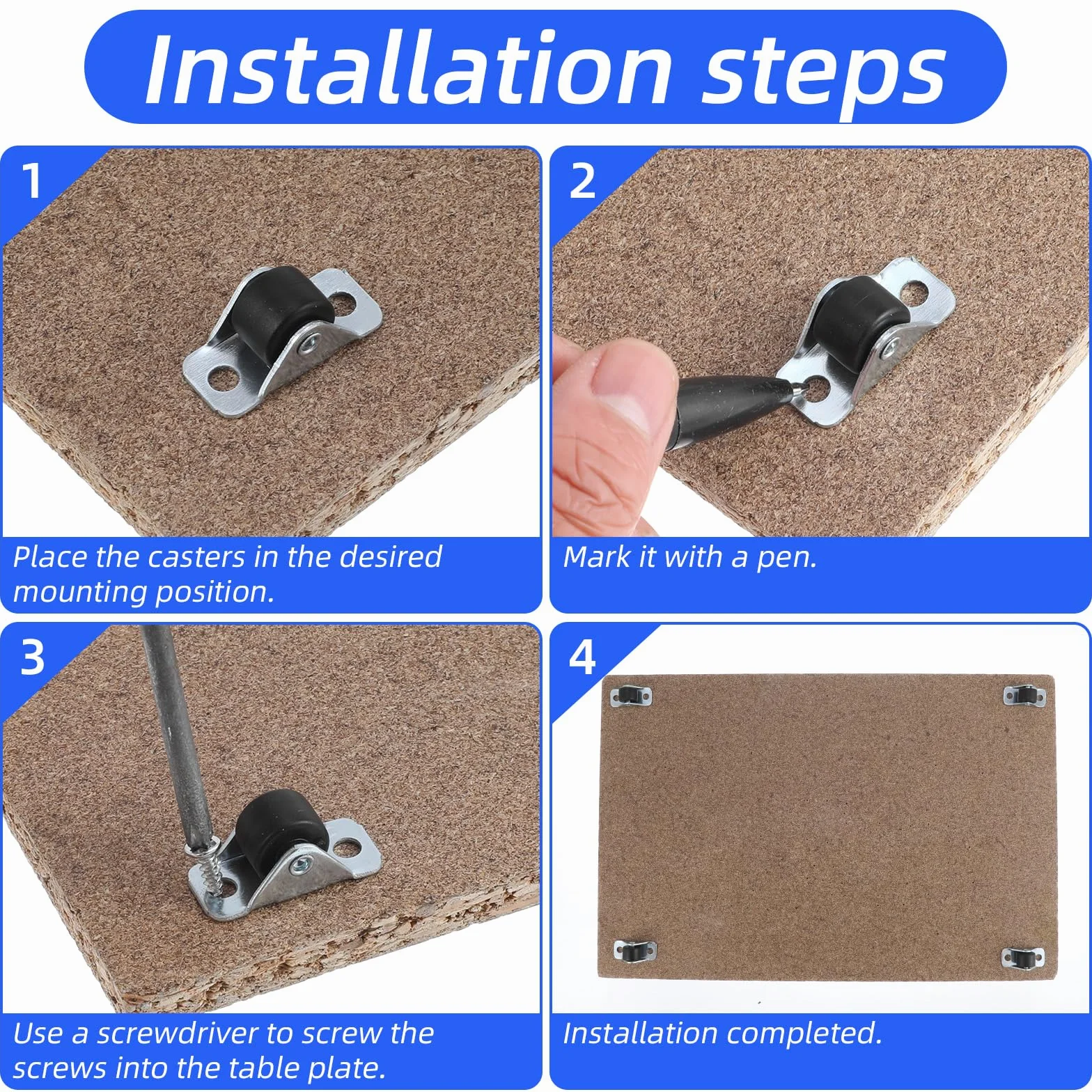 Installation steps

1

Place the casters in the desired mounting position.

2

Mark it with a pen.

3

Use a screwdriver to screw the screws into the table plate.

4

Installation completed.