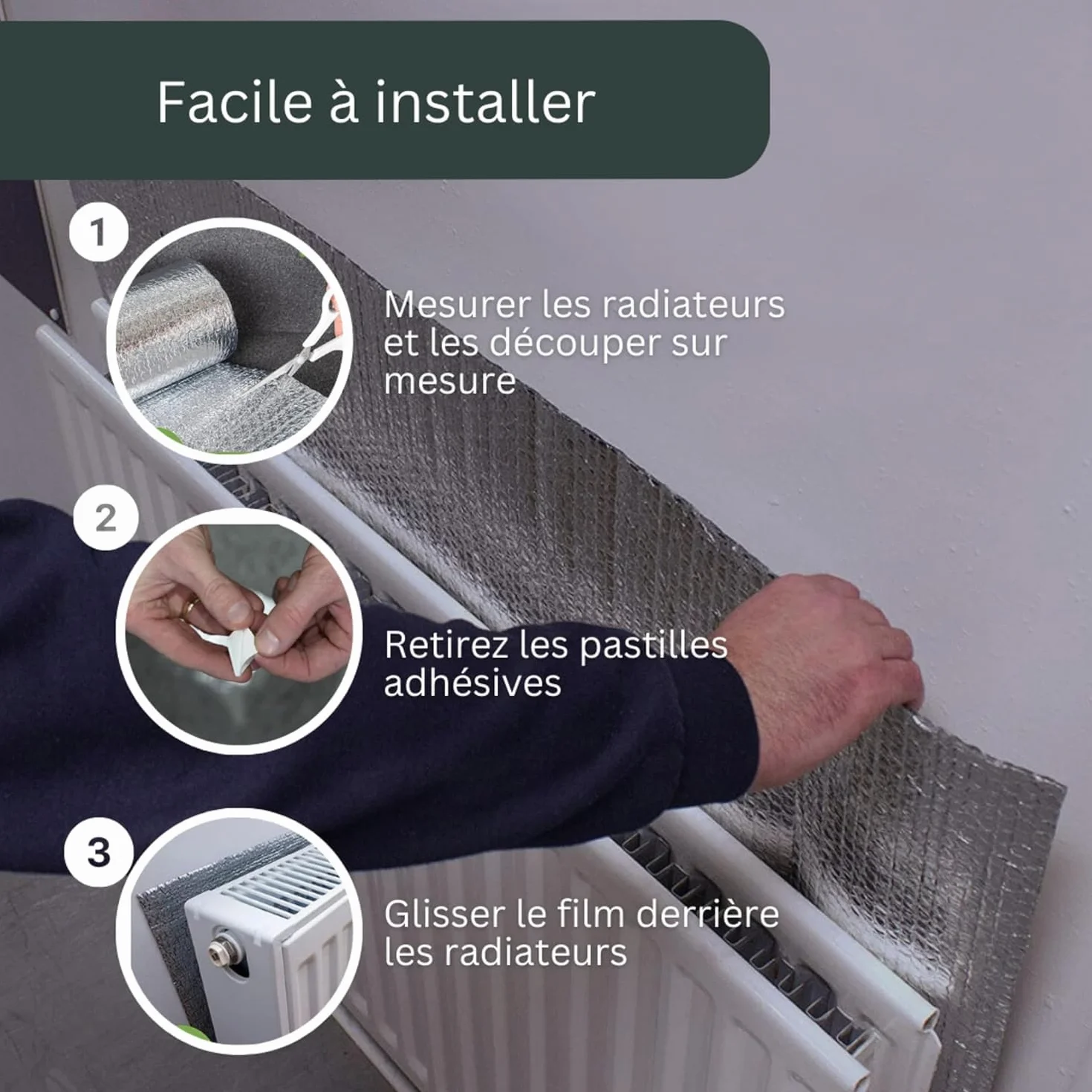 Facile à installer

1

Mesurer les radiateurs et les découper sur mesure

2

Retirez les pastilles adhésives

3

Glisser le film derrière les radiateurs