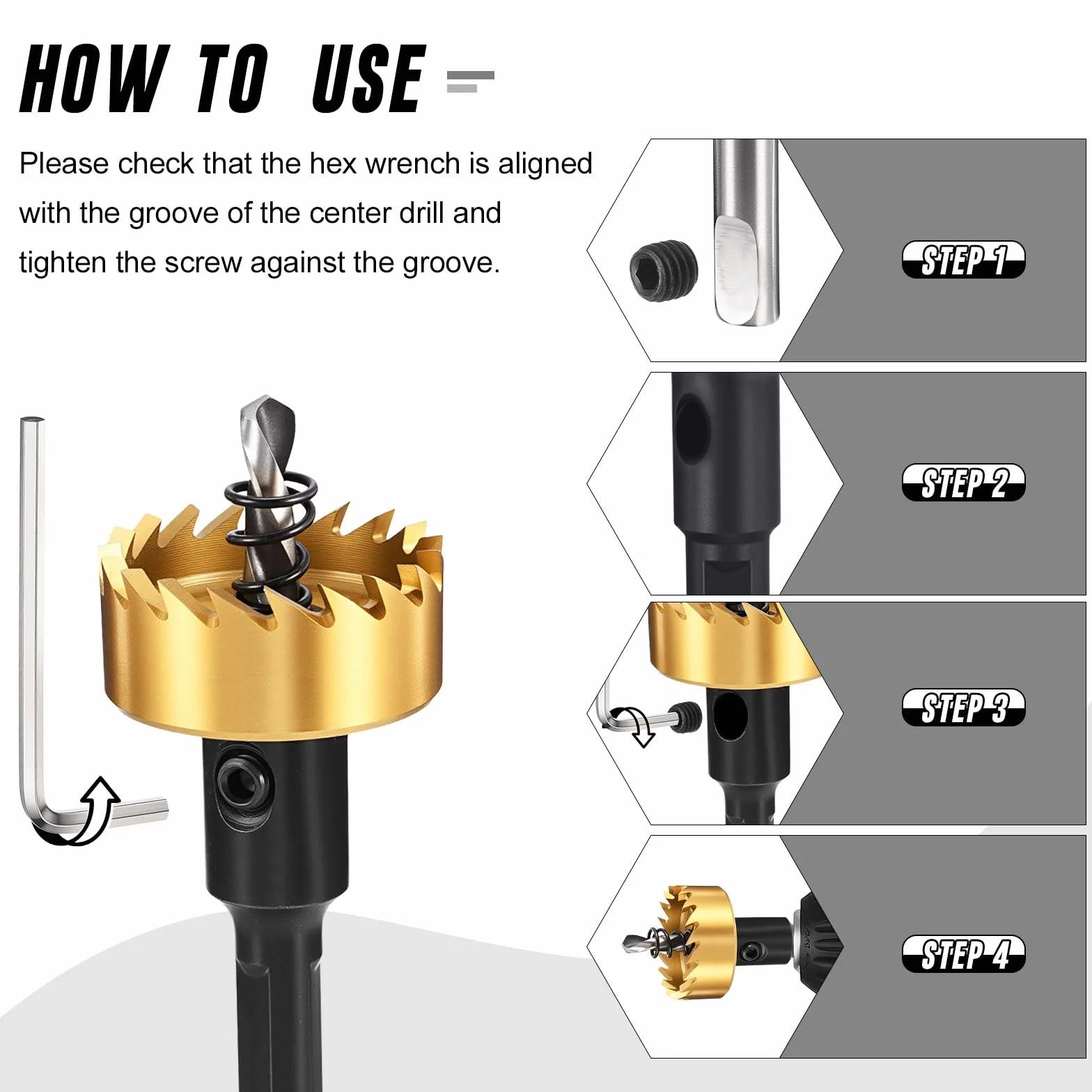 HOW TO USE

Please check that the hex wrench is aligned with the groove of the center drill and tighten the screw against the groove.

STEP 1

STEP 2

STEP 3

STEP 4