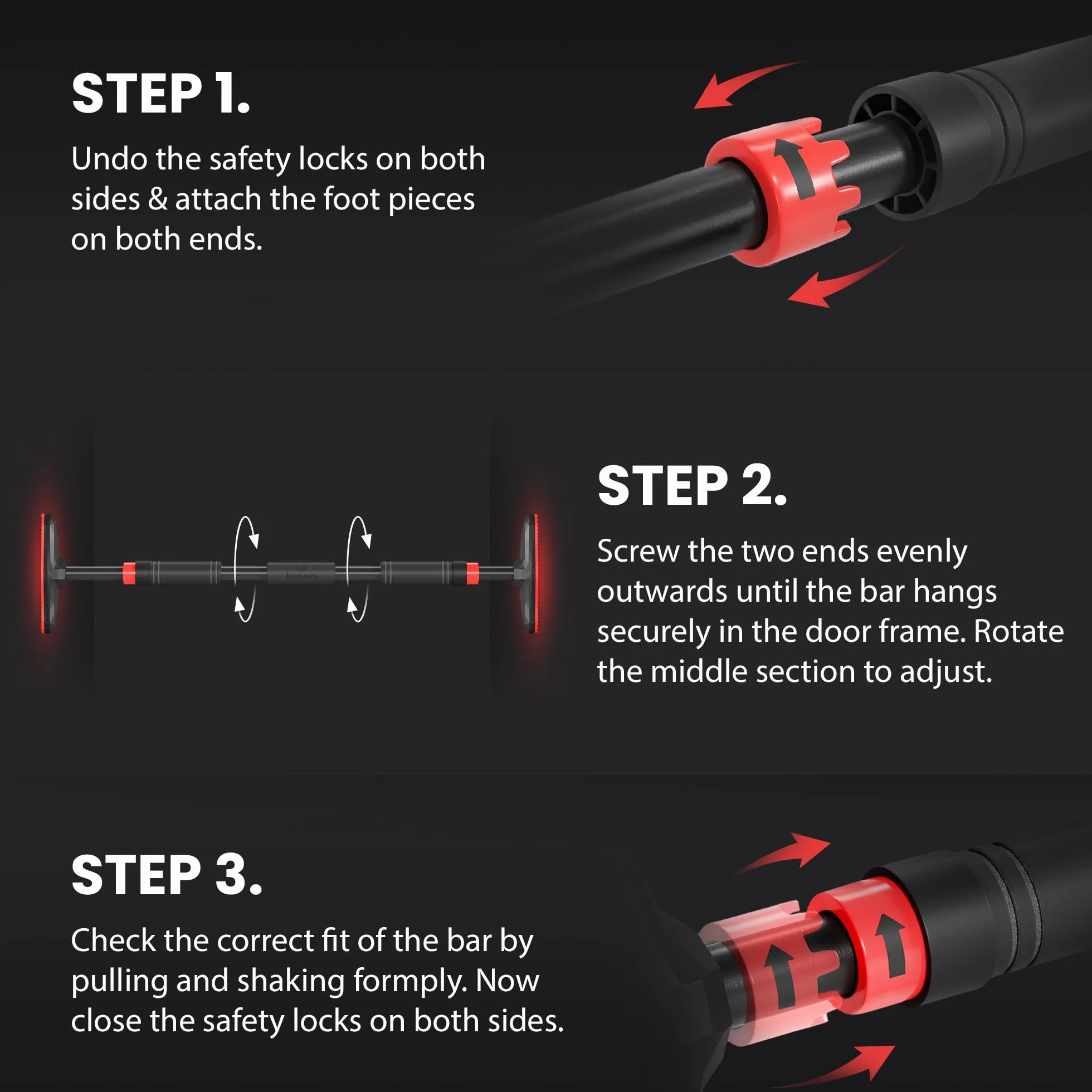 STEP 1.

Undo the safety locks on both sides & attach the foot pieces on both ends.

STEP 2.

Screw the two ends evenly outwards until the bar hangs securely in the door frame. Rotate the middle section to adjust.

STEP 3.

Check the correct fit of the bar by pulling and shaking formply. Now close the safety locks on both sides.