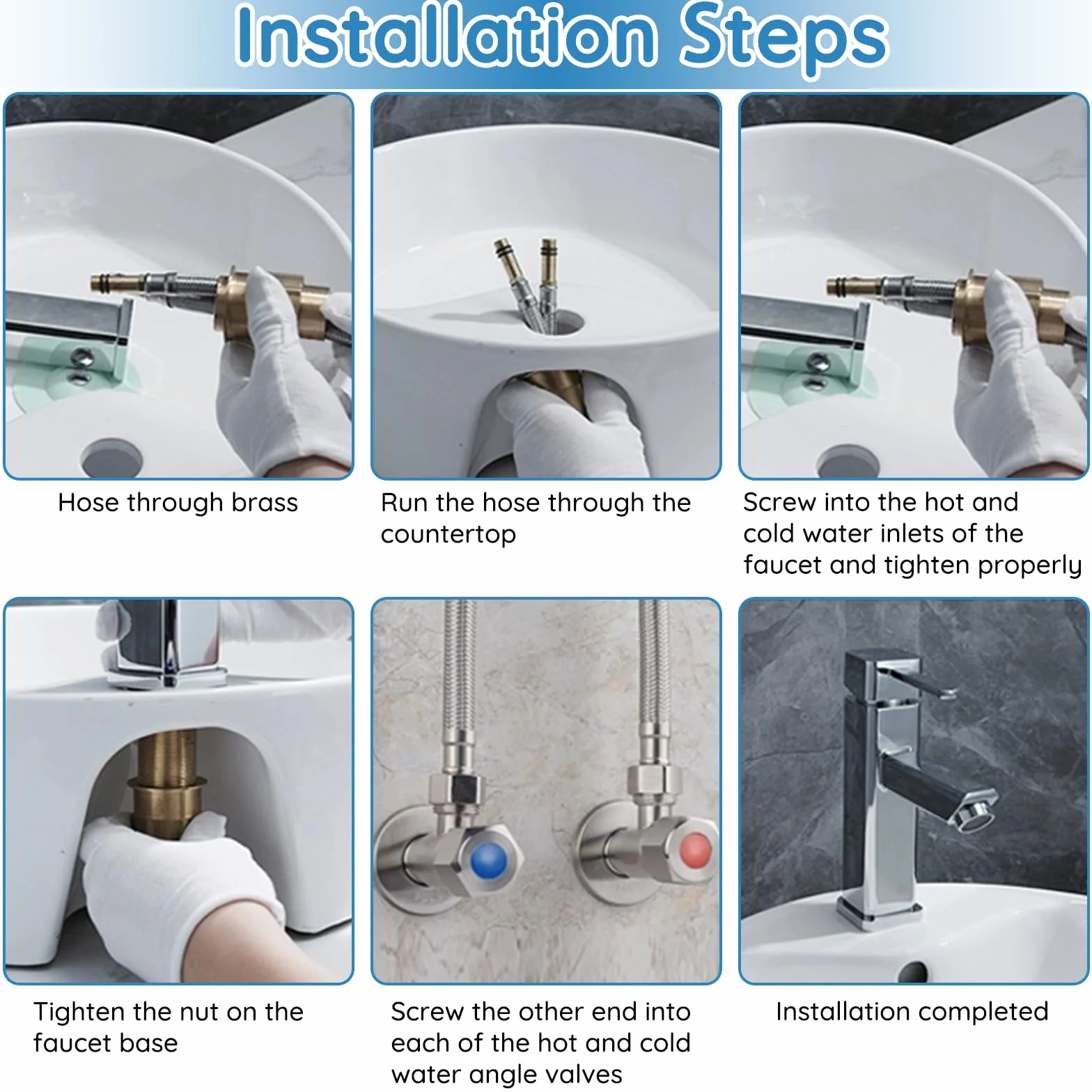 Installation Steps

Hose through brass

Run the hose through the countertop

Screw into the hot and cold water inlets of the faucet and tighten properly

Tighten the nut on the faucet base

Screw the other end into each of the hot and cold water angle valves

Installation completed