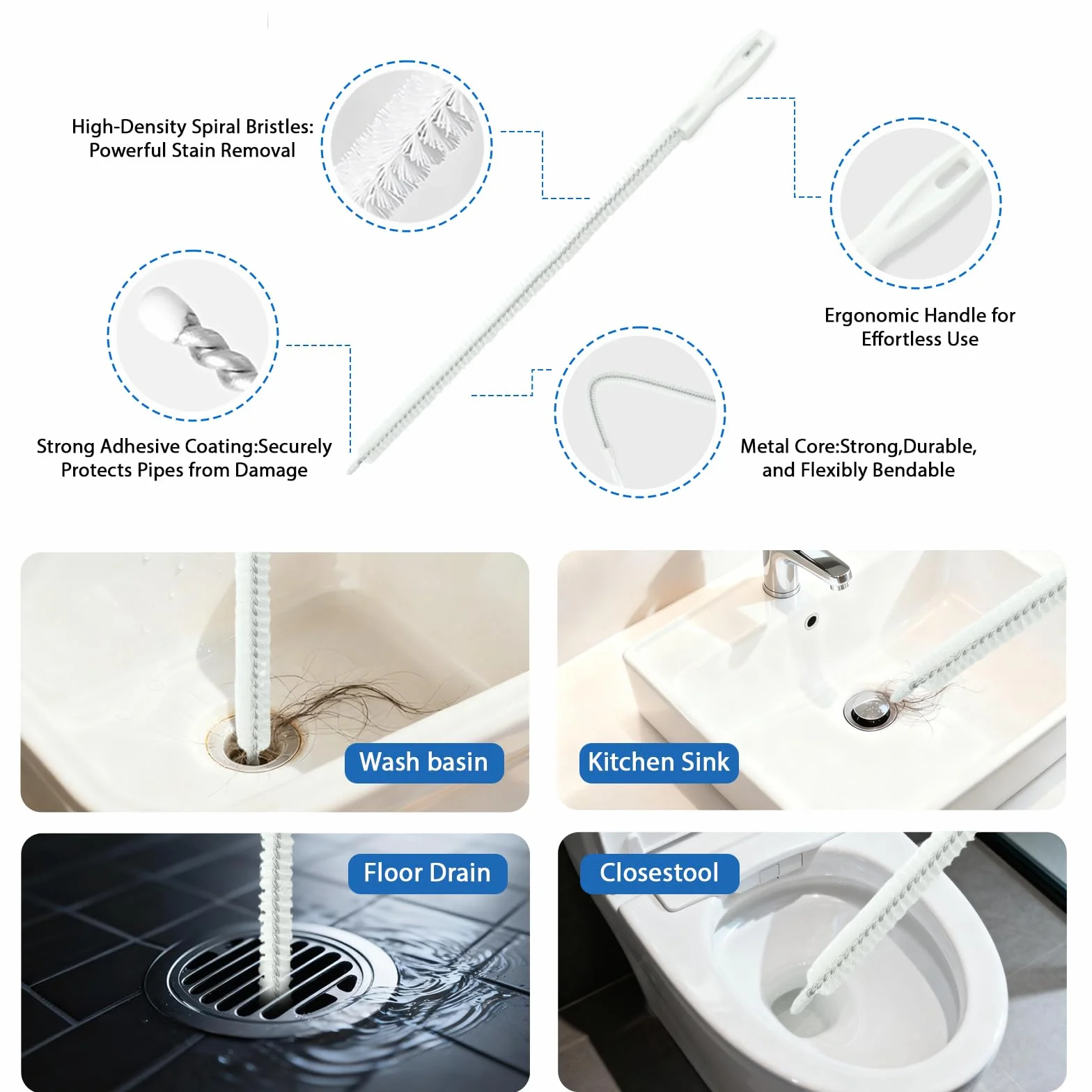 High-Density Spiral Bristles: Powerful Stain Removal

Ergonomic Handle for Effortless Use

Strong Adhesive Coating:Securely Protects Pipes from Damage

Metal Core:Strong,Durable, and Flexibly Bendable

Wash basin

Kitchen Sink

Floor Drain

Closestool