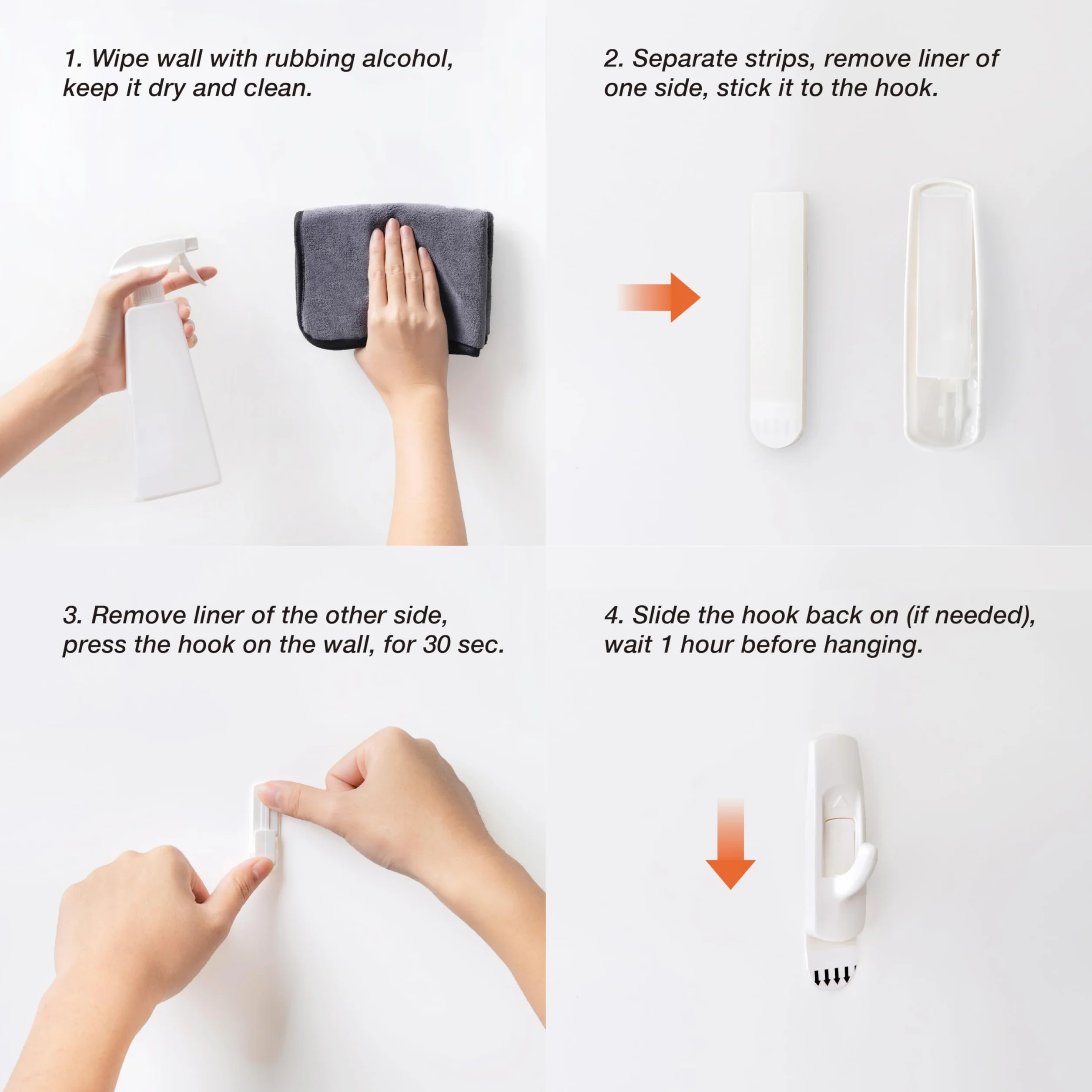 1. Wipe wall with rubbing alcohol, keep it dry and clean.

2. Separate strips, remove liner of one side, stick it to the hook.

3. Remove liner of the other side, press the hook on the wall, for 30 sec.

4. Slide the hook back on (if needed), wait 1 hour before hanging.