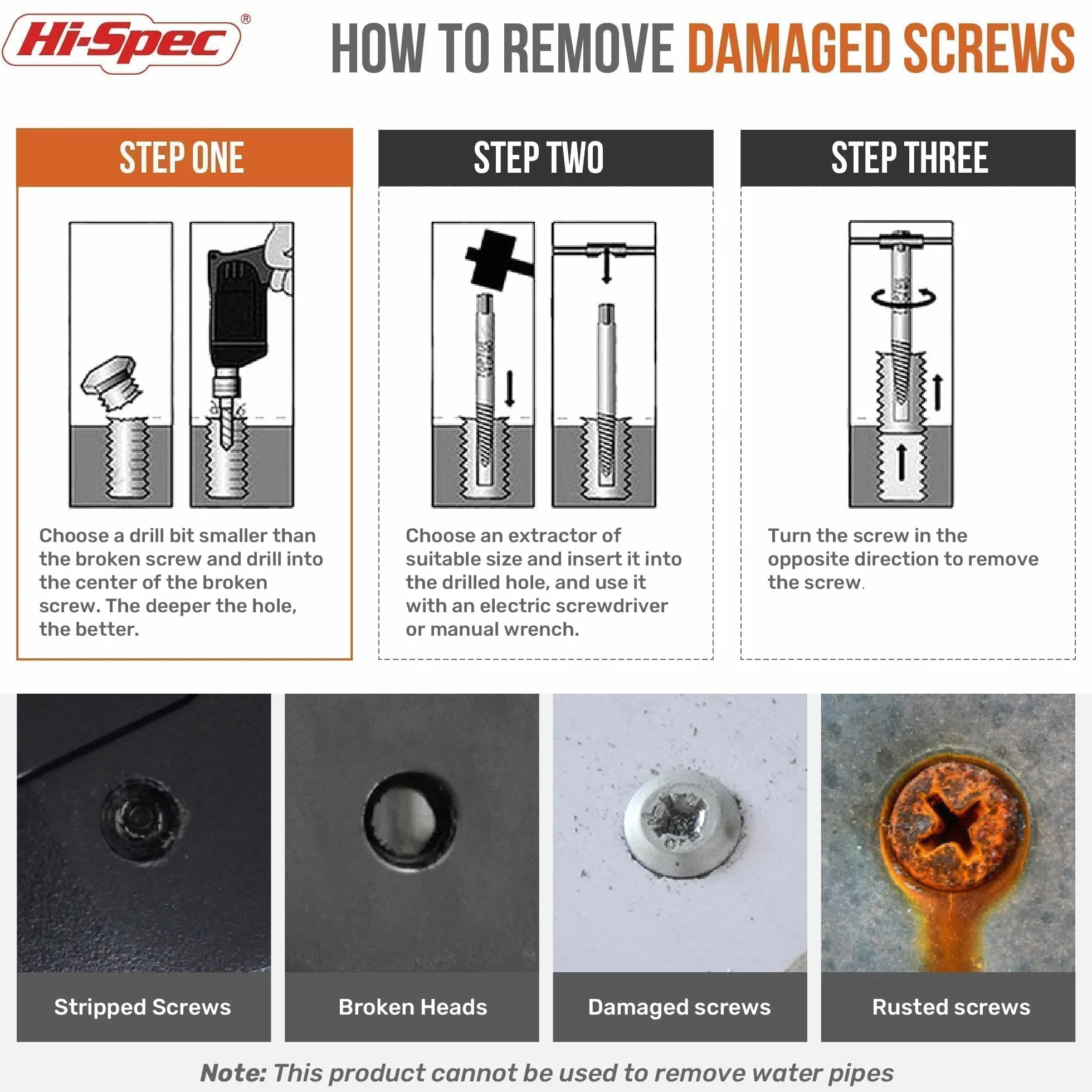 Hi-Spec®

HOW TO REMOVE DAMAGED SCREWS

STEP ONE

Choose a drill bit smaller than the broken screw and drill into the center of the broken screw. The deeper the hole, the better.

STEP TWO

Choose an extractor of suitable size and insert it into the drilled hole, and use it with an electric screwdriver or manual wrench.

STEP THREE

Turn the screw in the opposite direction to remove the screw.

Stripped Screws

Broken Heads

Damaged screws

Rusted screws

Note: This product cannot be used to remove water pipes