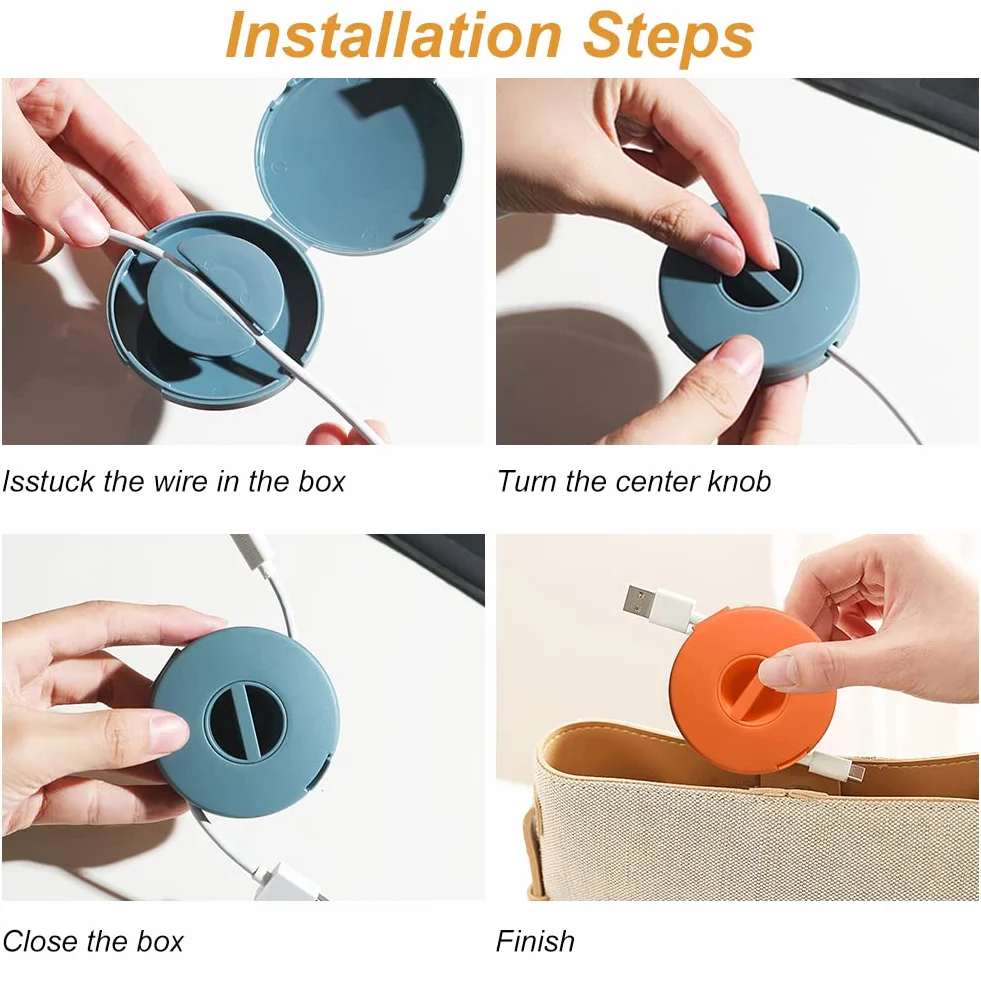 Installation Steps

Isstuck the wire in the box

Turn the center knob

Close the box

Finish