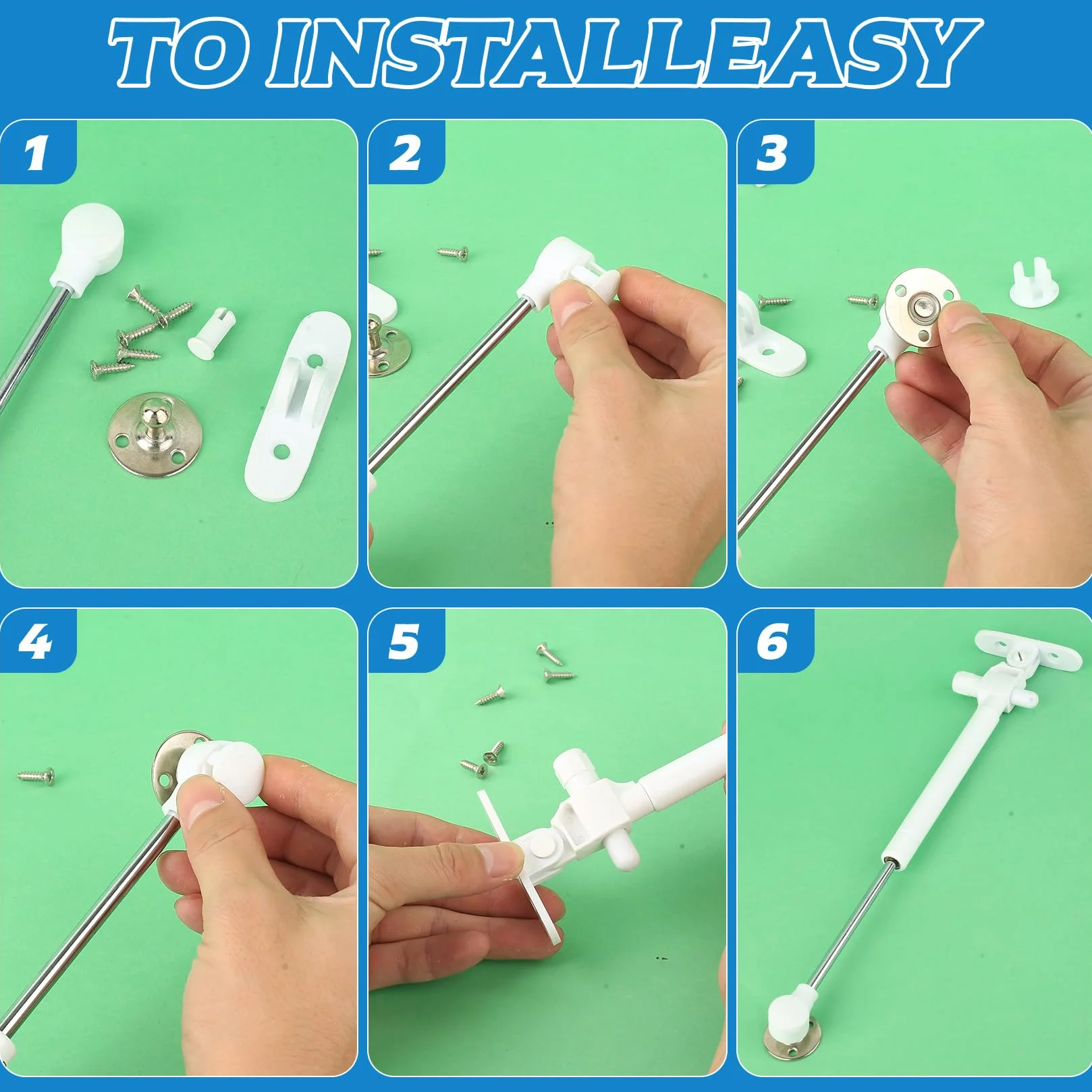 TO INSTALLEASY

1

2

3

4

5

6