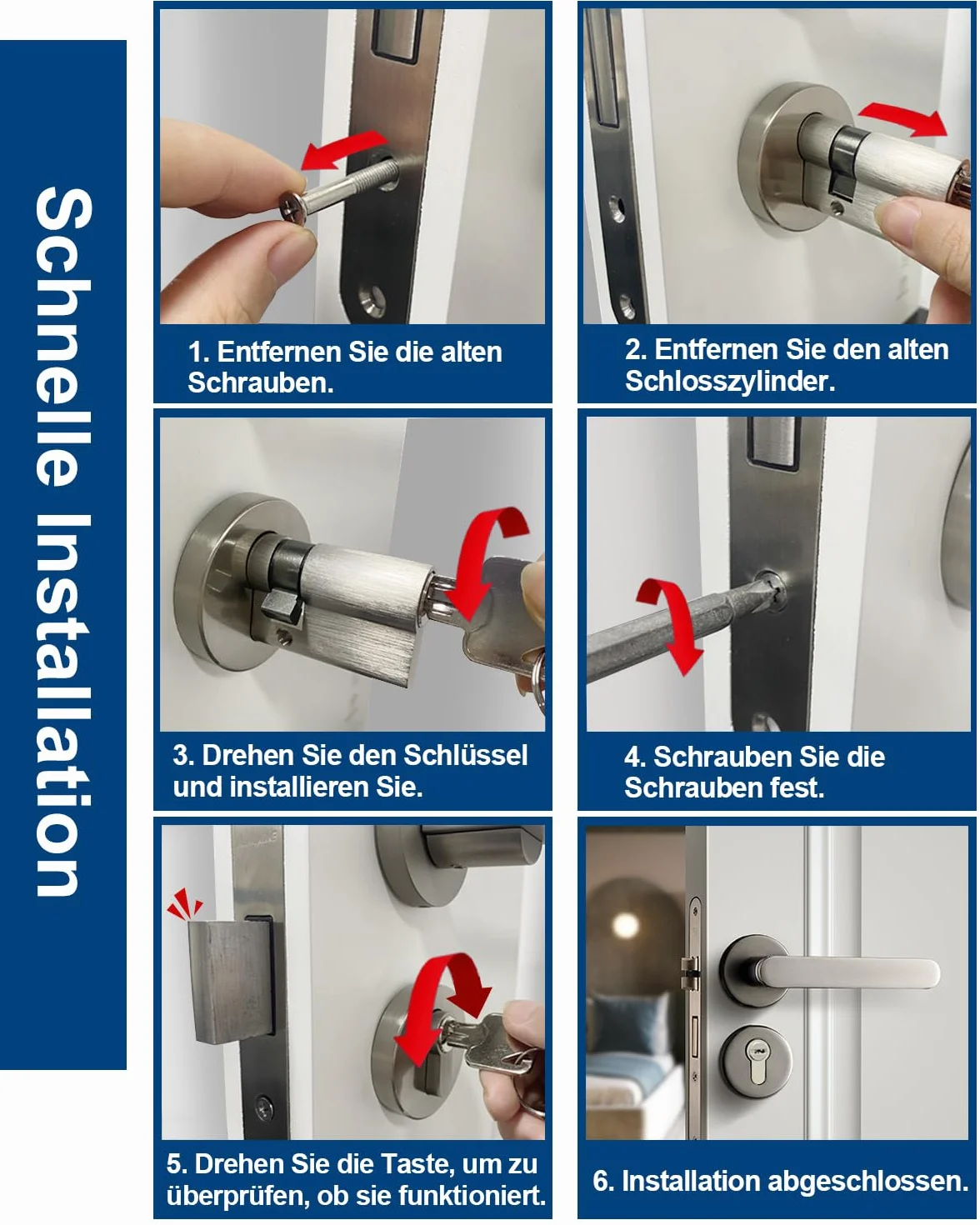 Schnelle Installation

1. Entfernen Sie die alten Schrauben.

2. Entfernen Sie den alten Schlosszylinder.

3. Drehen Sie den Schlüssel und installieren Sie.

4. Schrauben Sie die Schrauben fest.

5. Drehen Sie die Taste, um zu überprüfen, ob sie funktioniert.

6. Installation abgeschlossen.