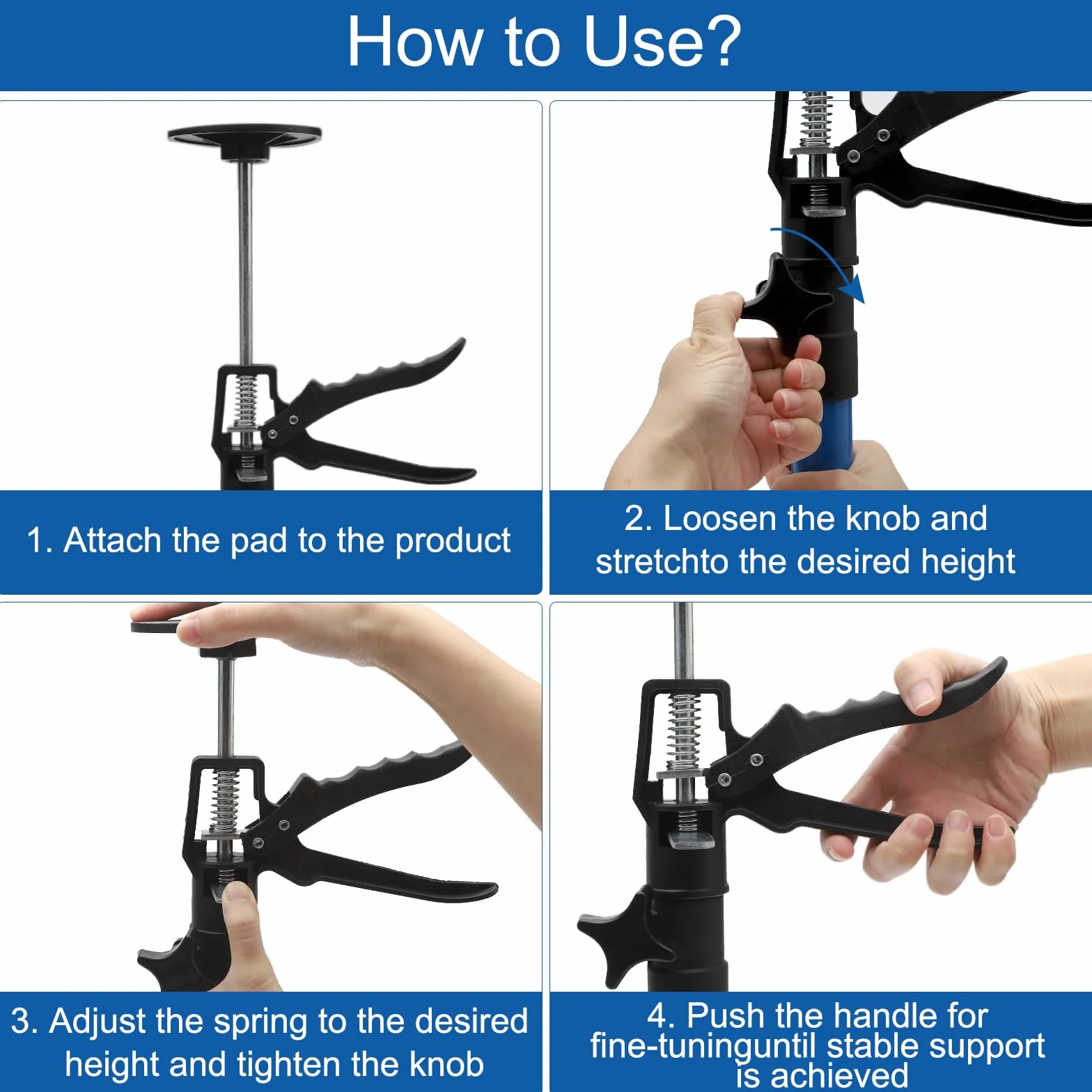 How to Use?

1. Attach the pad to the product

2. Loosen the knob and stretchto the desired height

3. Adjust the spring to the desired height and tighten the knob

4. Push the handle for fine-tuninguntil stable support is achieved