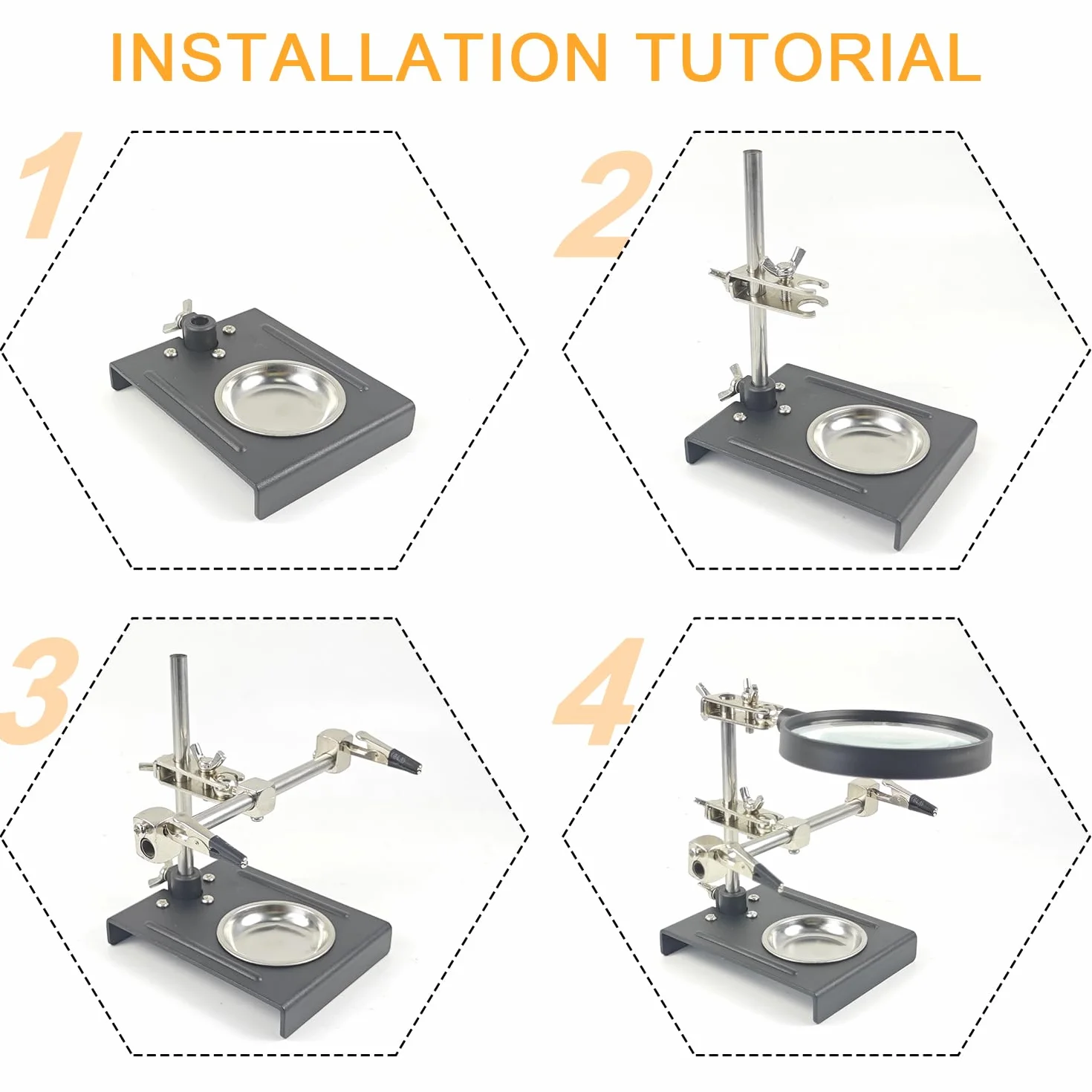 INSTALLATION TUTORIAL

1

2

3

4