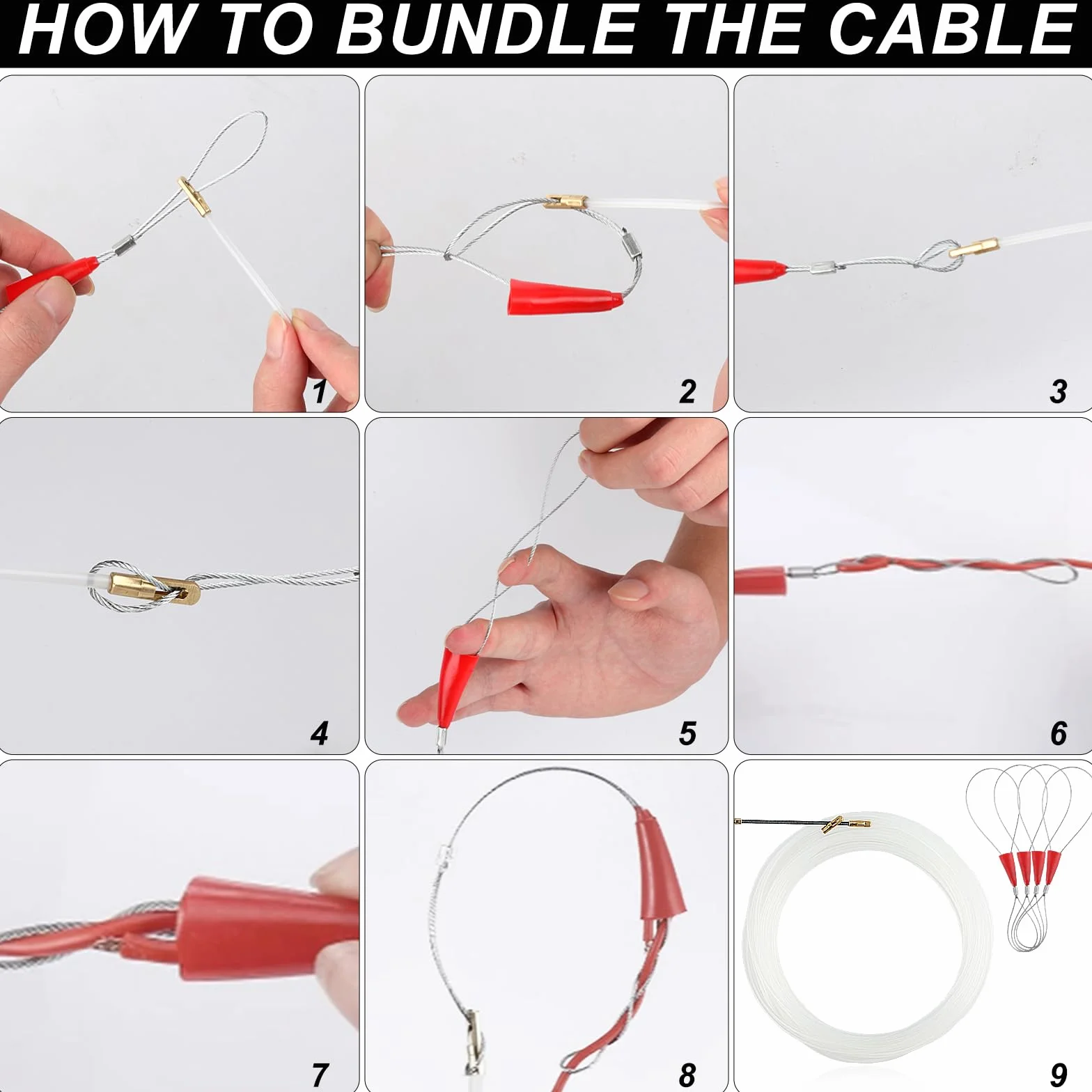 HOW TO BUNDLE THE CABLE

1

2

3

4

5

6

7

8

9