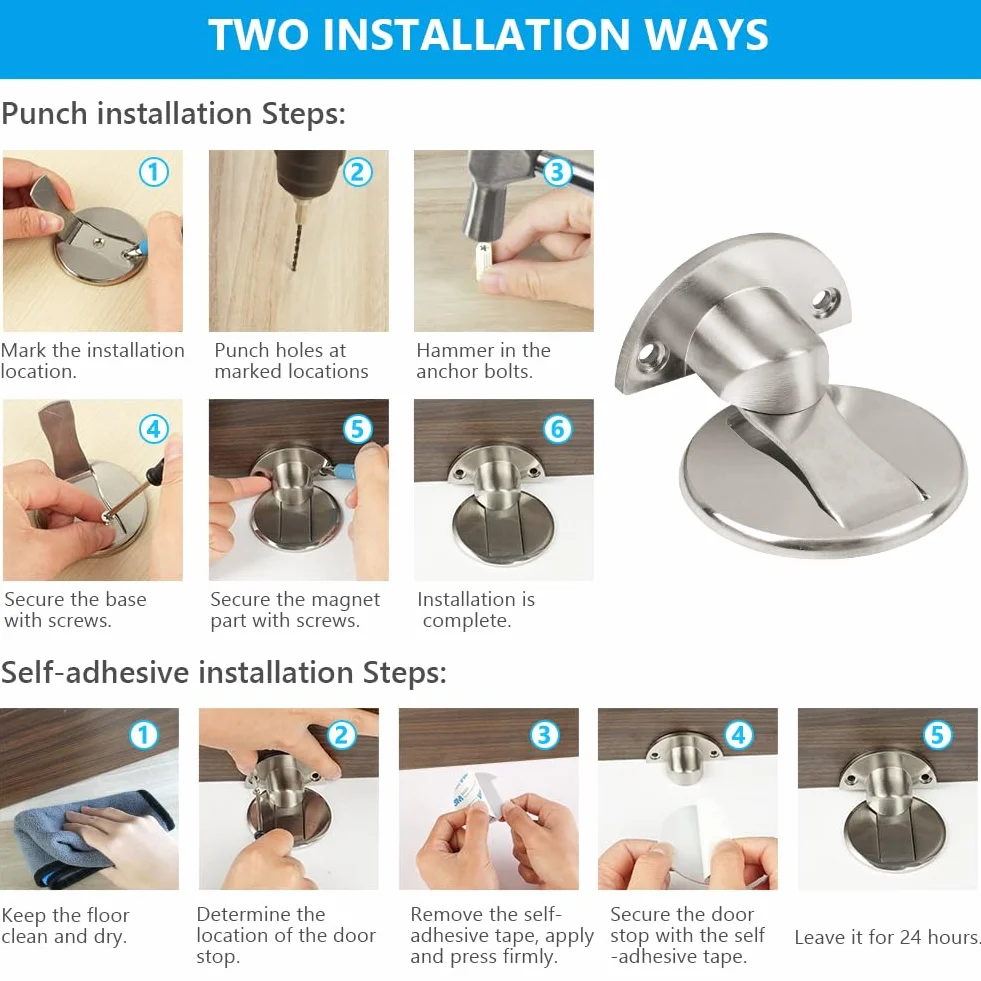 TWO INSTALLATION WAYS

Punch installation Steps:

1

Mark the installation location.

2

Punch holes at marked locations

3

Hammer in the anchor bolts.

4

Secure the base with screws.

5

Secure the magnet part with screws.

6

Installation is complete.

Self-adhesive installation Steps:

1

Keep the floor clean and dry.

2

Determine the location of the door stop.

3

Remove the self-adhesive tape, apply and press firmly.

4

Secure the door stop with the self -adhesive tape.

5

Leave it for 24 hours.