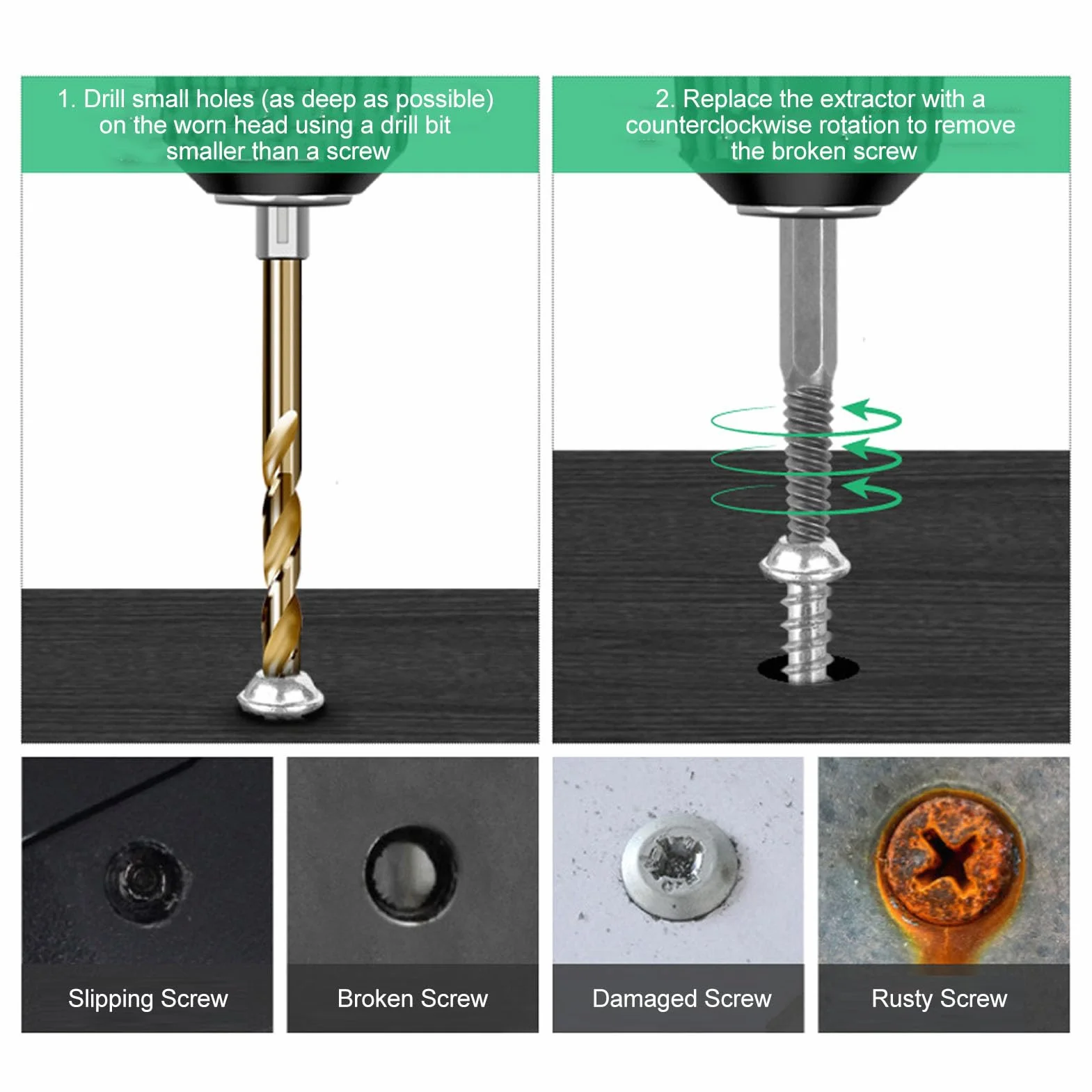 1. Drill small holes (as deep as possible) on the worn head using a drill bit smaller than a screw

2. Replace the extractor with a counterclockwise rotation to remove the broken screw

Slipping Screw

Broken Screw

Damaged Screw

Rusty Screw