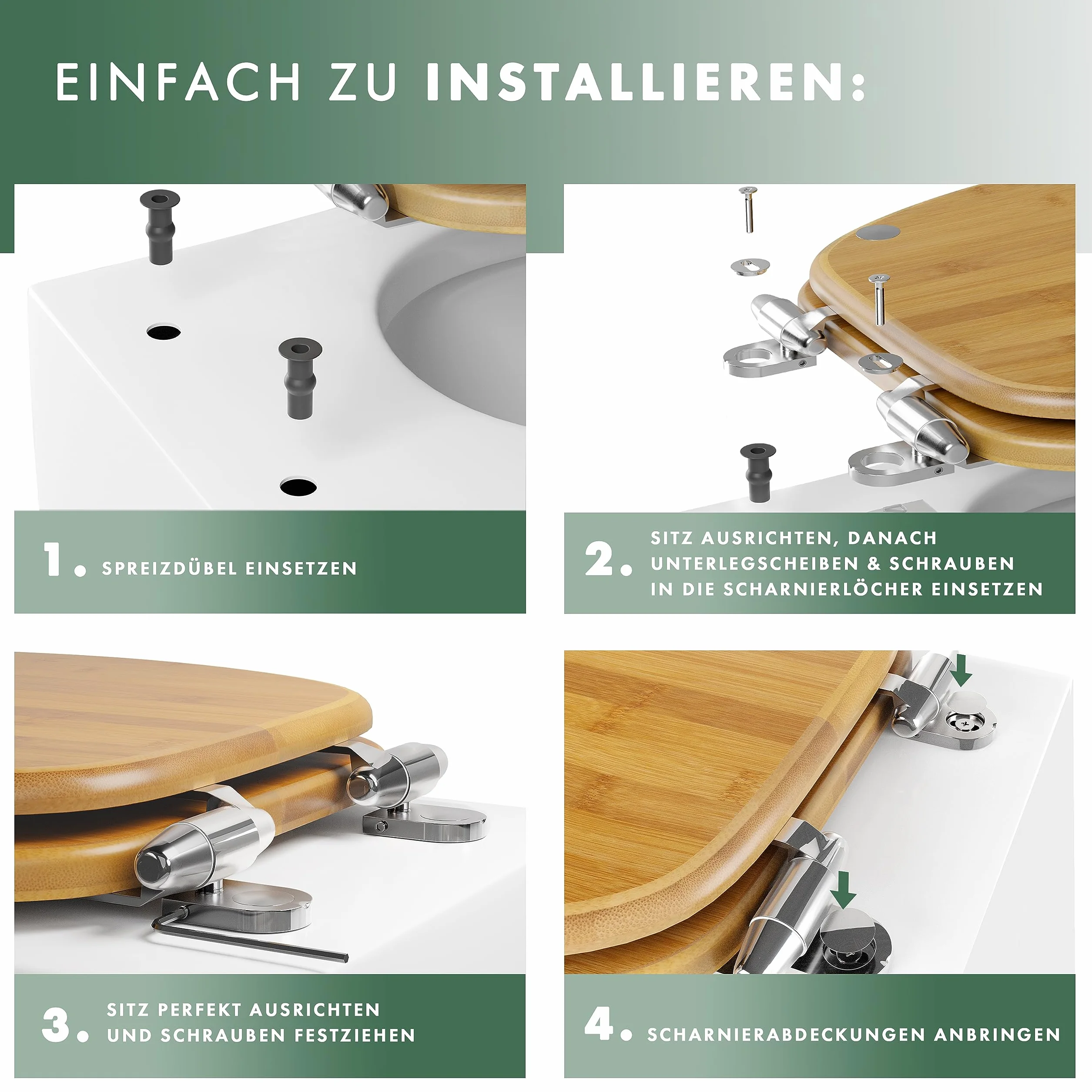 EINFACH ZU INSTALLIEREN:

1. SPREIZDÜBEL EINSETZEN

2. SITZ AUSRICHTEN, DANACH UNTERLEGSCHEIBEN & SCHRAUBEN IN DIE SCHARNIERLÖCHER EINSETZEN

3. SITZ PERFEKT AUSRICHTEN UND SCHRAUBEN FESTZIEHEN

4. SCHARNIERABDECKUNGEN ANBRINGEN